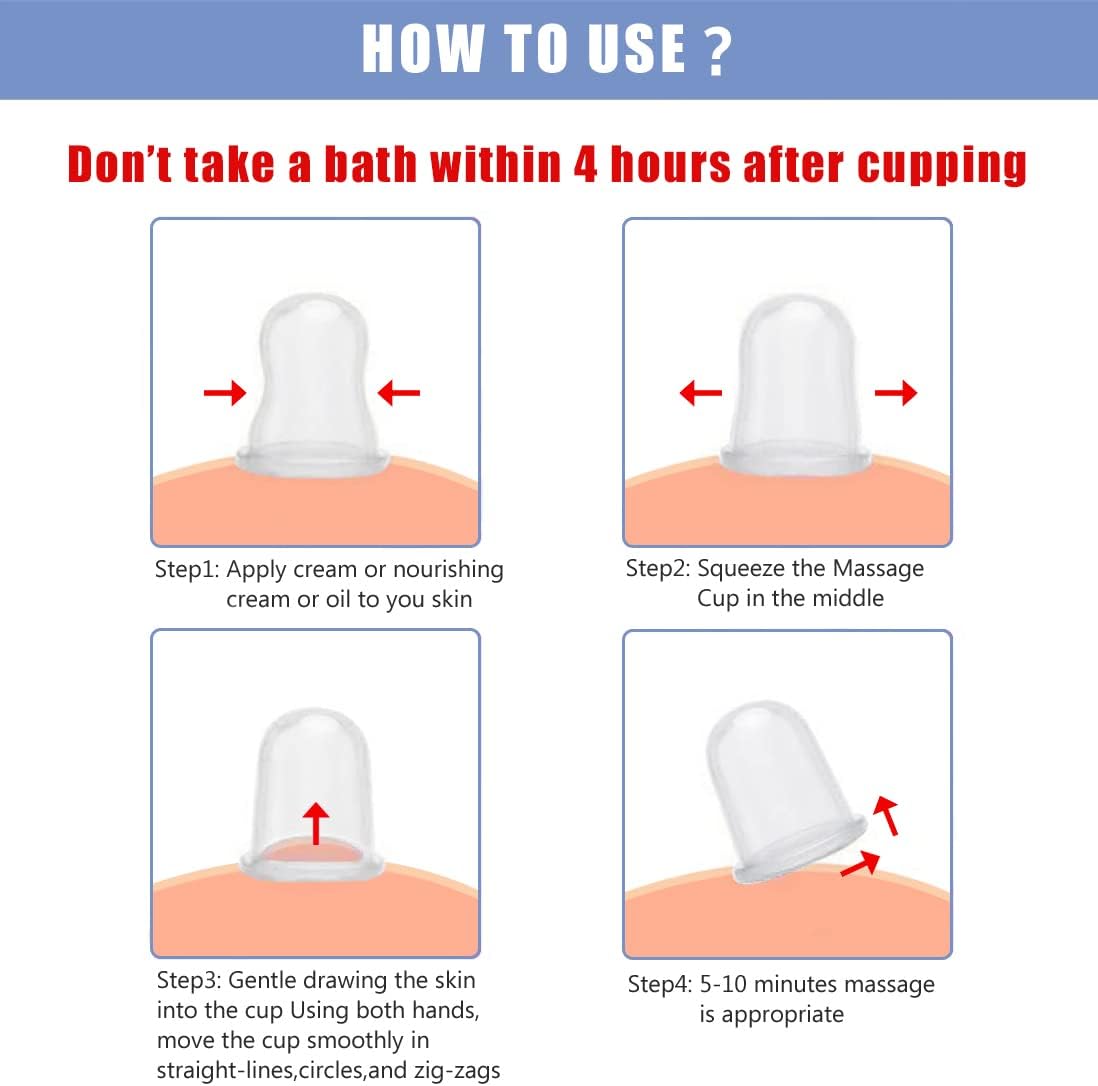 HOW TO USE ?

Don't take a bath within 4 hours after cupping

Step1: Apply cream or nourishing cream or oil to you skin

Step2: Squeeze the Massage Cup in the middle

Step3: Gentle drawing the skin into the cup Using both hands, move the cup smoothly in straight-lines,circles,and zig-zags

Step4: 5-10 minutes massage is appropriate