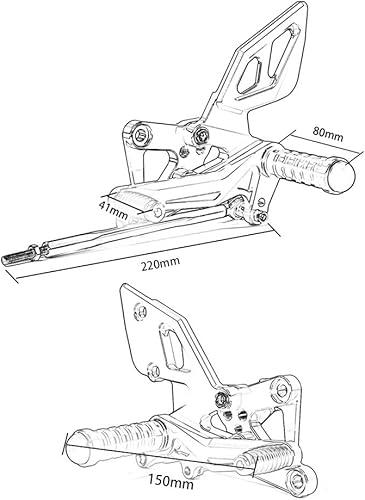 80mm
41mm
220mm
150mm