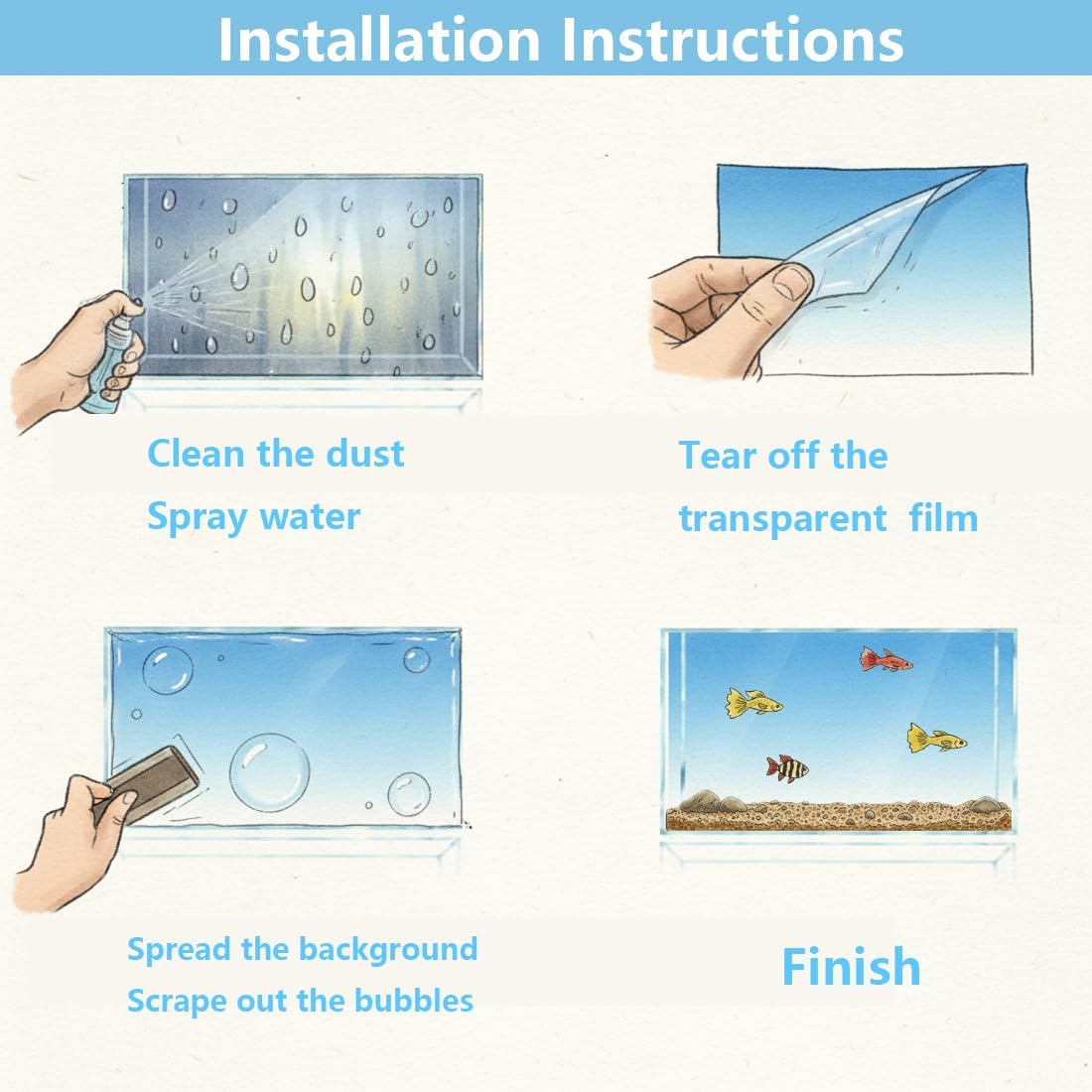 Installation Instructions

Clean the dust
Spray water

Tear off the
transparent film

Spread the background
Scrape out the bubbles

Finish