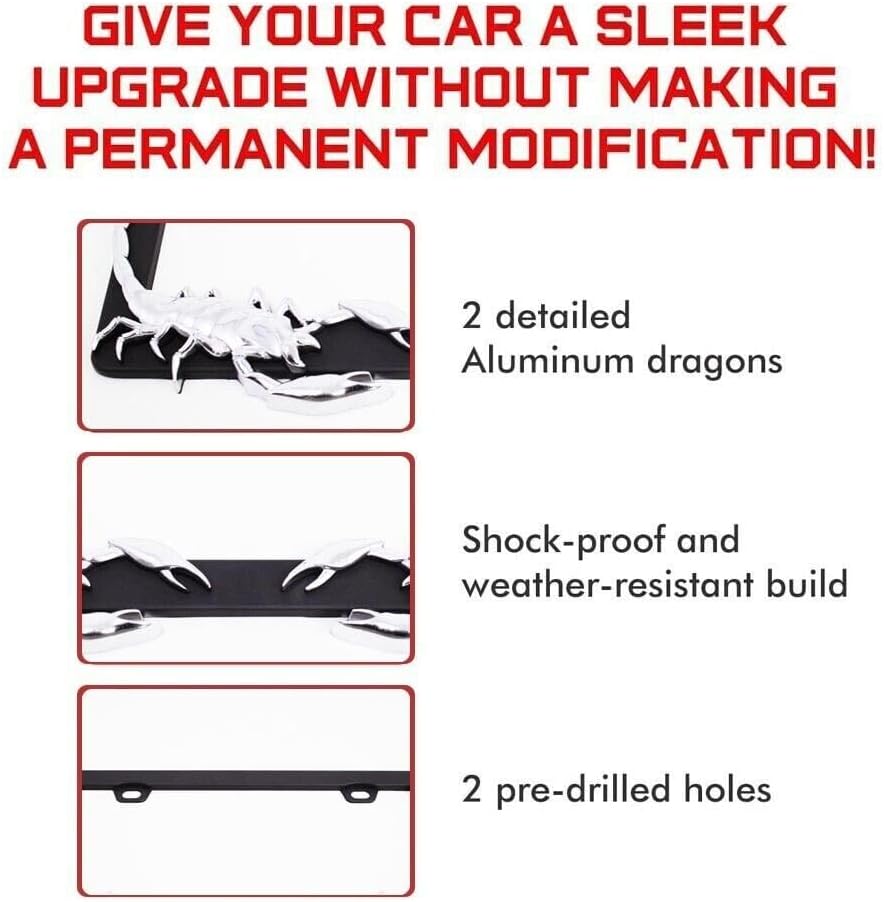 GIVE YOUR CAR A SLEEK UPGRADE WITHOUT MAKING A PERMANENT MODIFICATION!

2 detailed Aluminum dragons

Shock-proof and weather-resistant build

2 pre-drilled holes