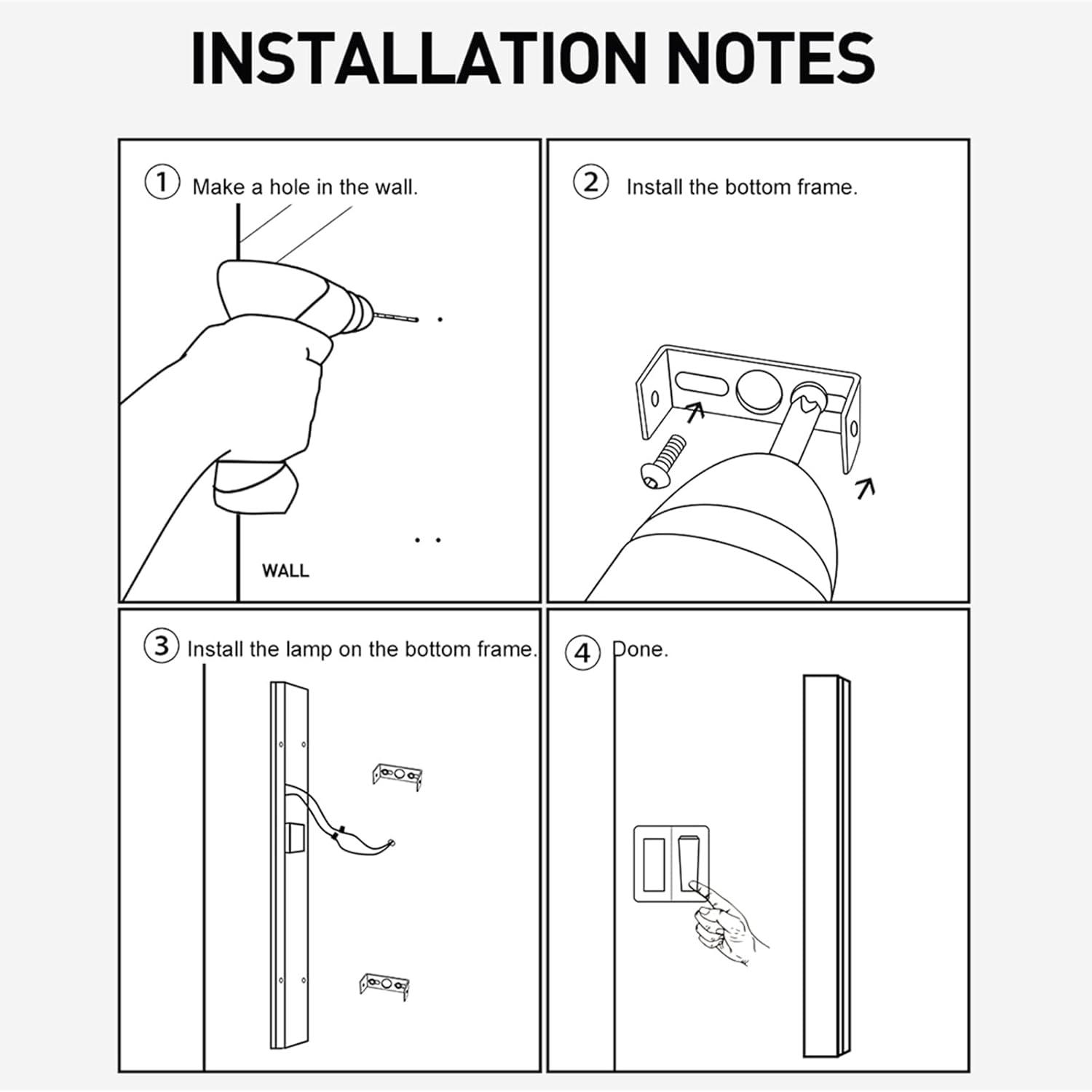 INSTALLATION NOTES

1 Make a hole in the wall.

WALL

2 Install the bottom frame.

3 Install the lamp on the bottom frame.

4 Done.