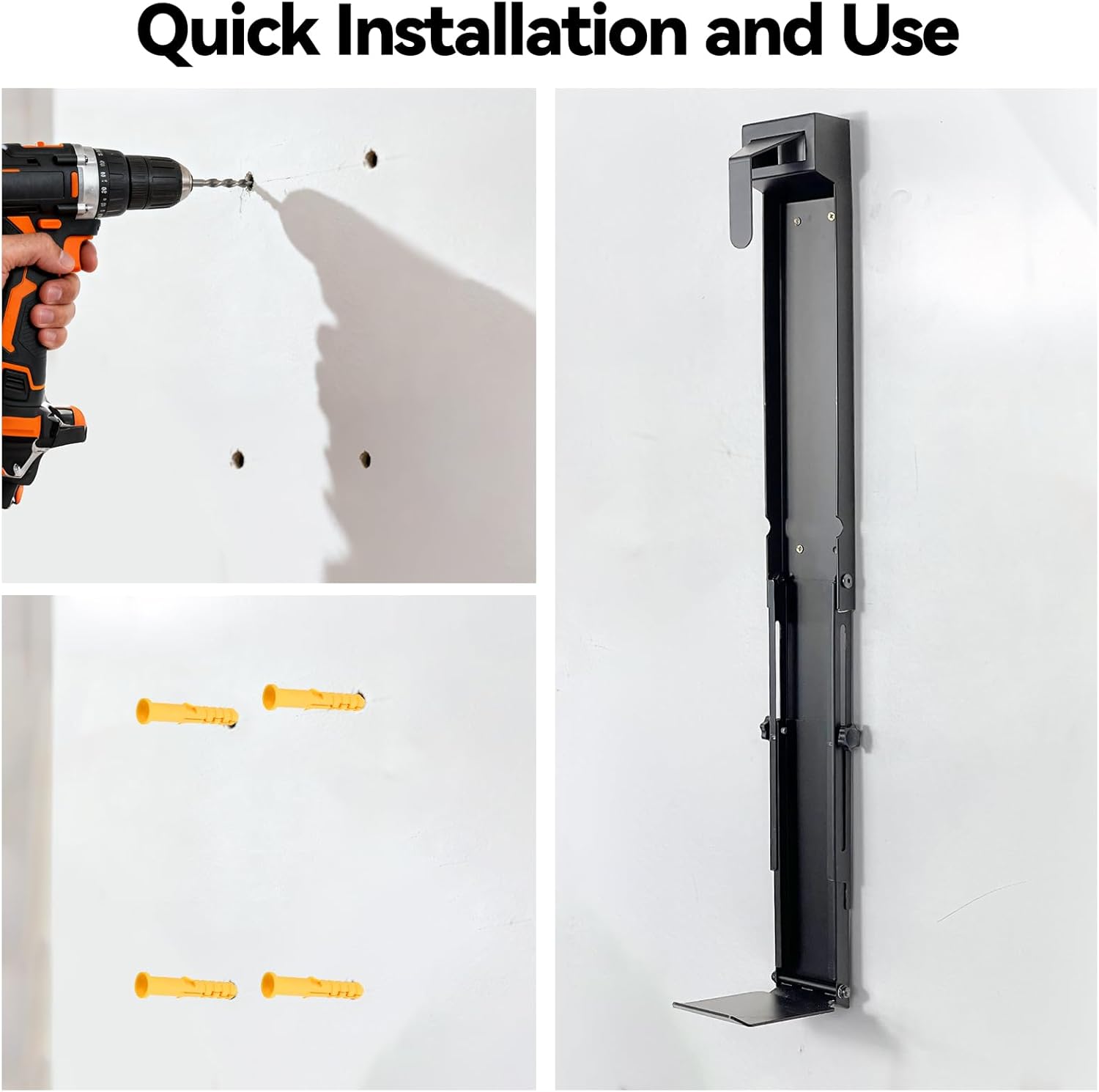 Quick Installation and Use