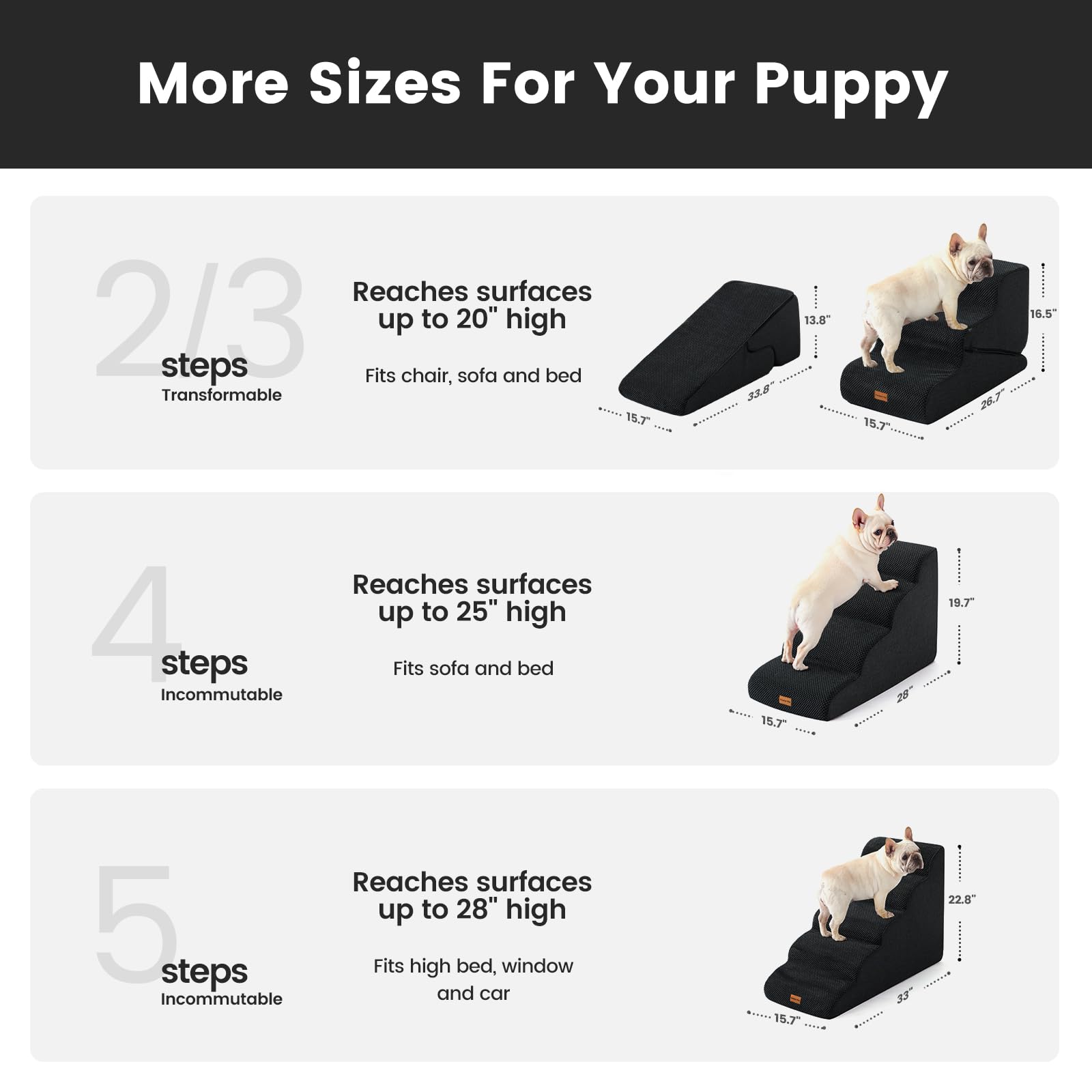 More Sizes For Your Puppy

2/3
steps
Transformable

Reaches surfaces up to 20" high

Fits chair, sofa and bed

13.8"
33.8"
15.7"
16.5"
26.7"
15.7"

4
steps
Incommutable

Reaches surfaces up to 25" high

Fits sofa and bed

19.7"
28"
15.7"

5
steps
Incommutable

Reaches surfaces up to 28" high

Fits high bed, window and car

22.8"
33"
15.7"