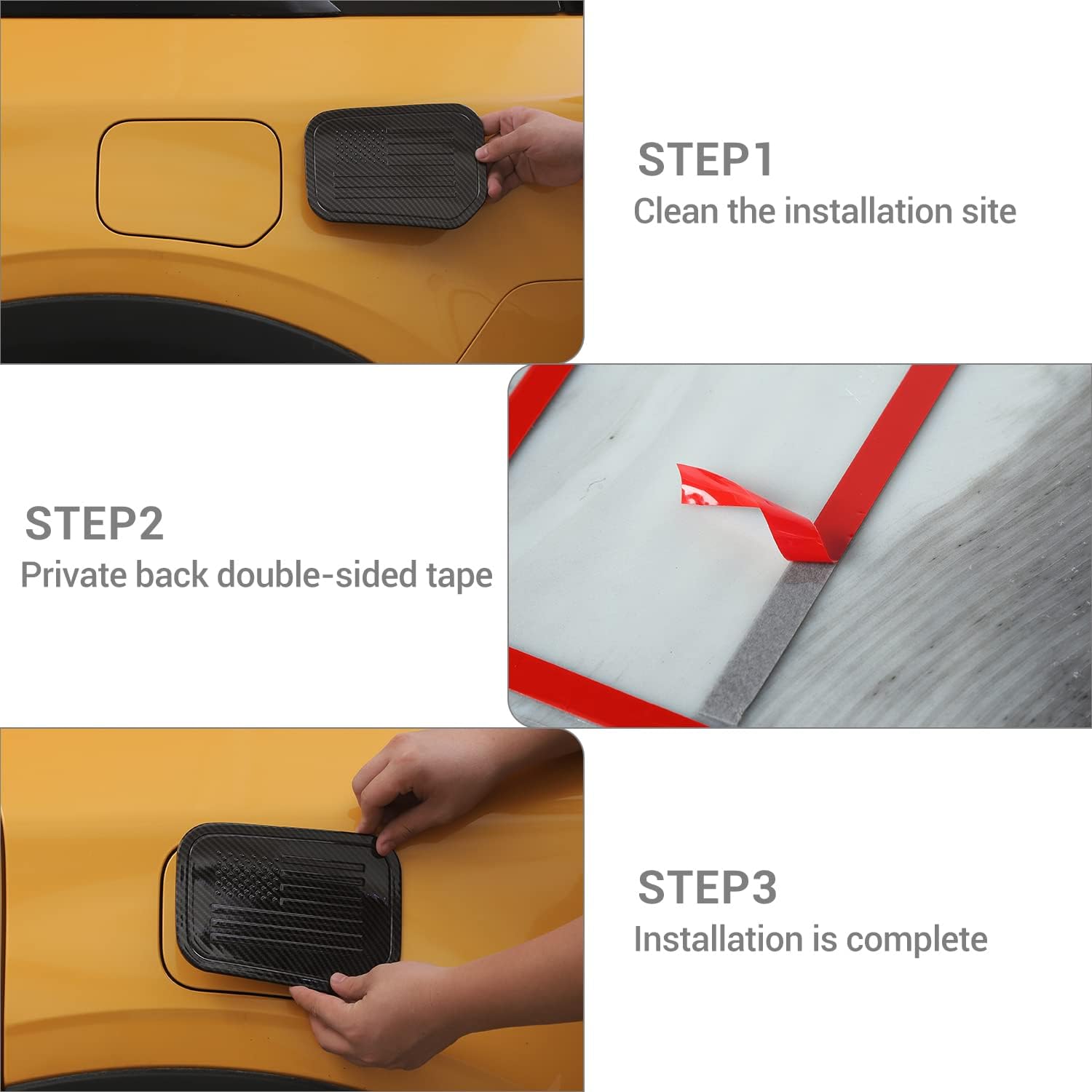 STEP1
Clean the installation site

STEP2
Private back double-sided tape

STEP3
Installation is complete