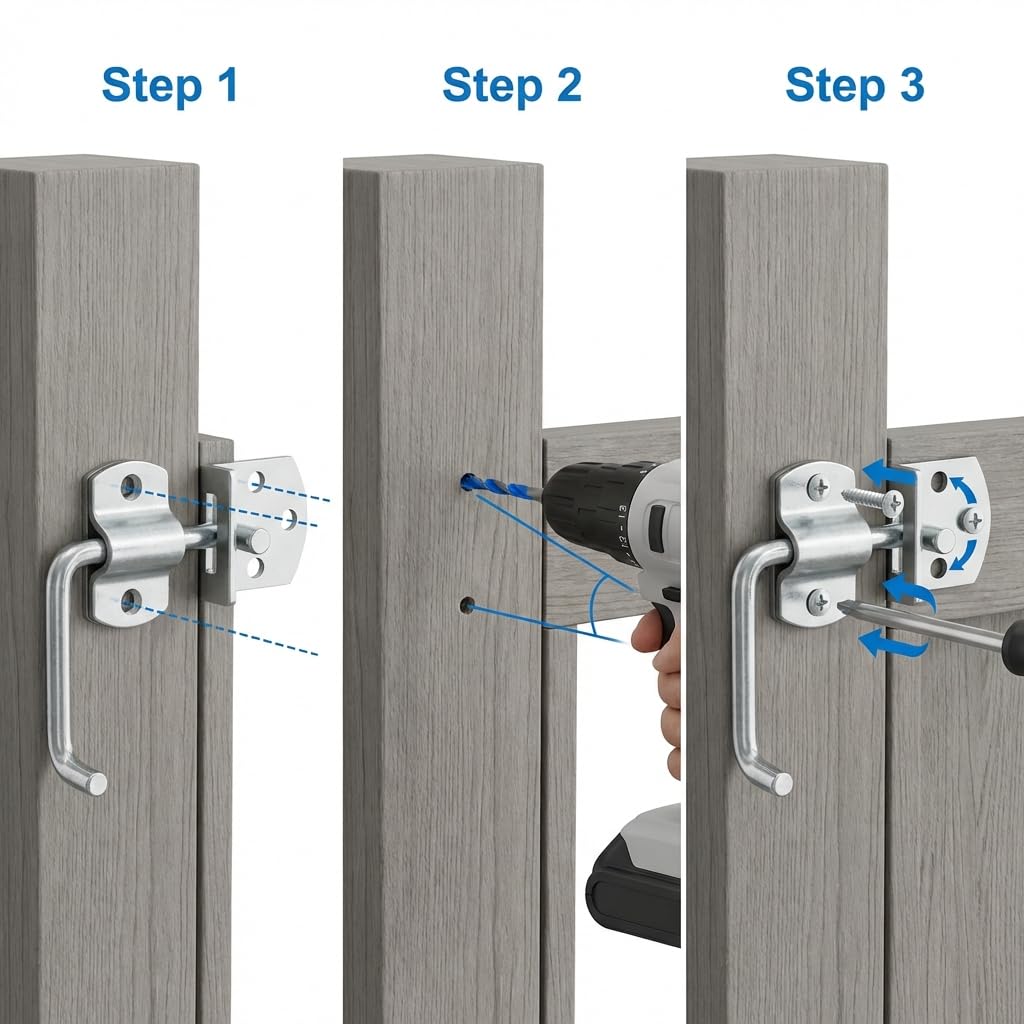 Step 1

Step 2

Step 3