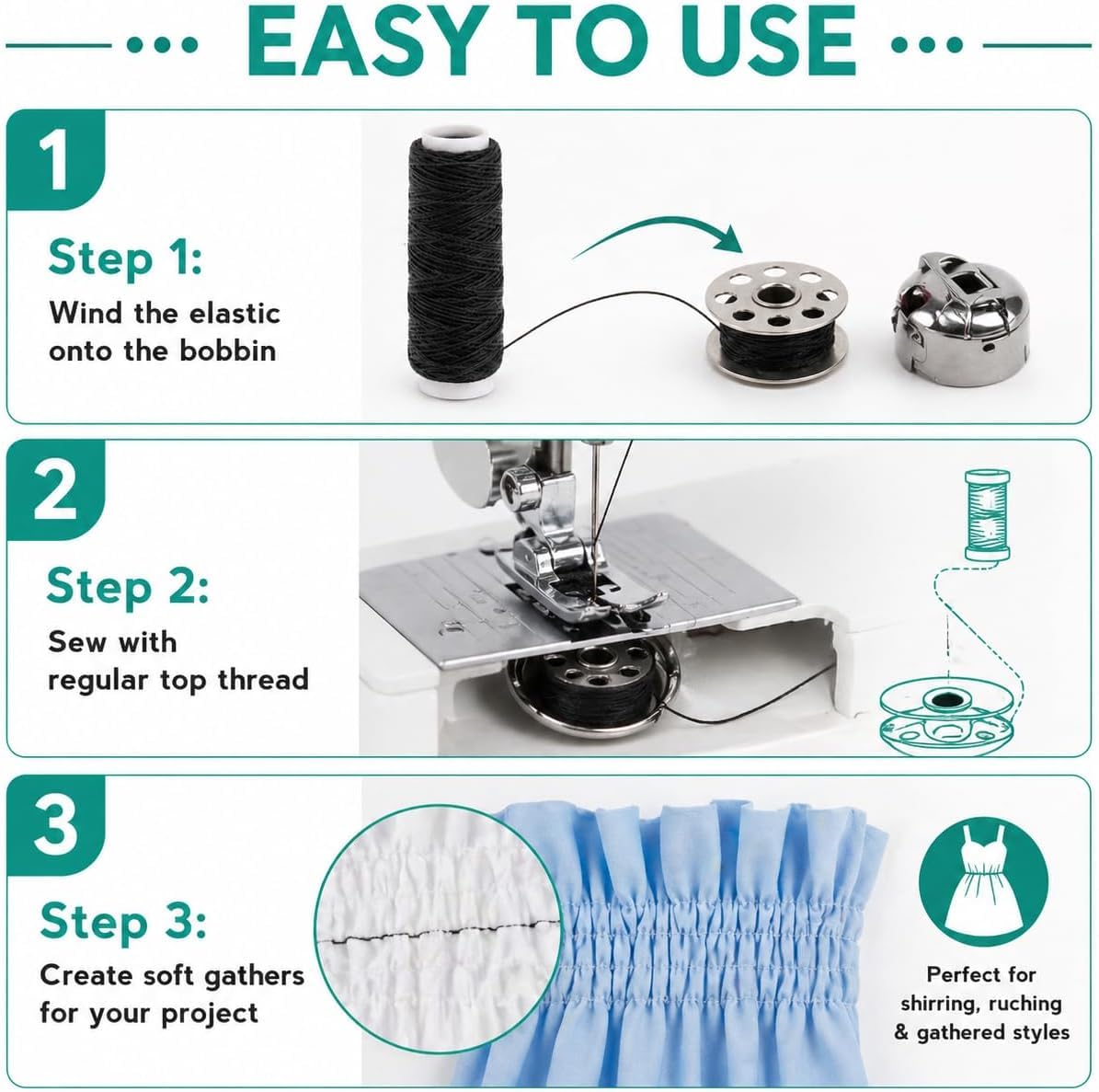 EASY TO USE

1

Step 1:
Wind the elastic onto the bobbin

2

Step 2:
Sew with regular top thread

3

Step 3:
Create soft gathers for your project

Perfect for shirring, ruching & gathered styles