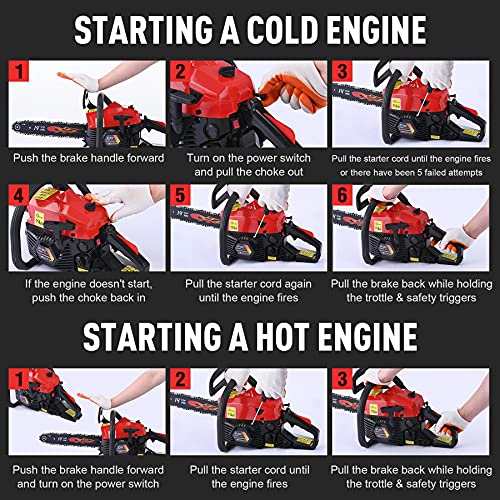 STARTING A COLD ENGINE

1
Push the brake handle forward

2
Turn on the power switch and pull the choke out

3
Pull the starter cord until the engine fires or there have been 5 failed attempts

4
If the engine doesn't start, push the choke back in

5
Pull the starter cord again until the engine fires

6
Pull the brake back while holding the trottle & safety triggers

STARTING A HOT ENGINE

1
Push the brake handle forward and turn on the power switch

2
Pull the starter cord until the engine fires

3
Pull the brake back while holding the trottle & safety triggers