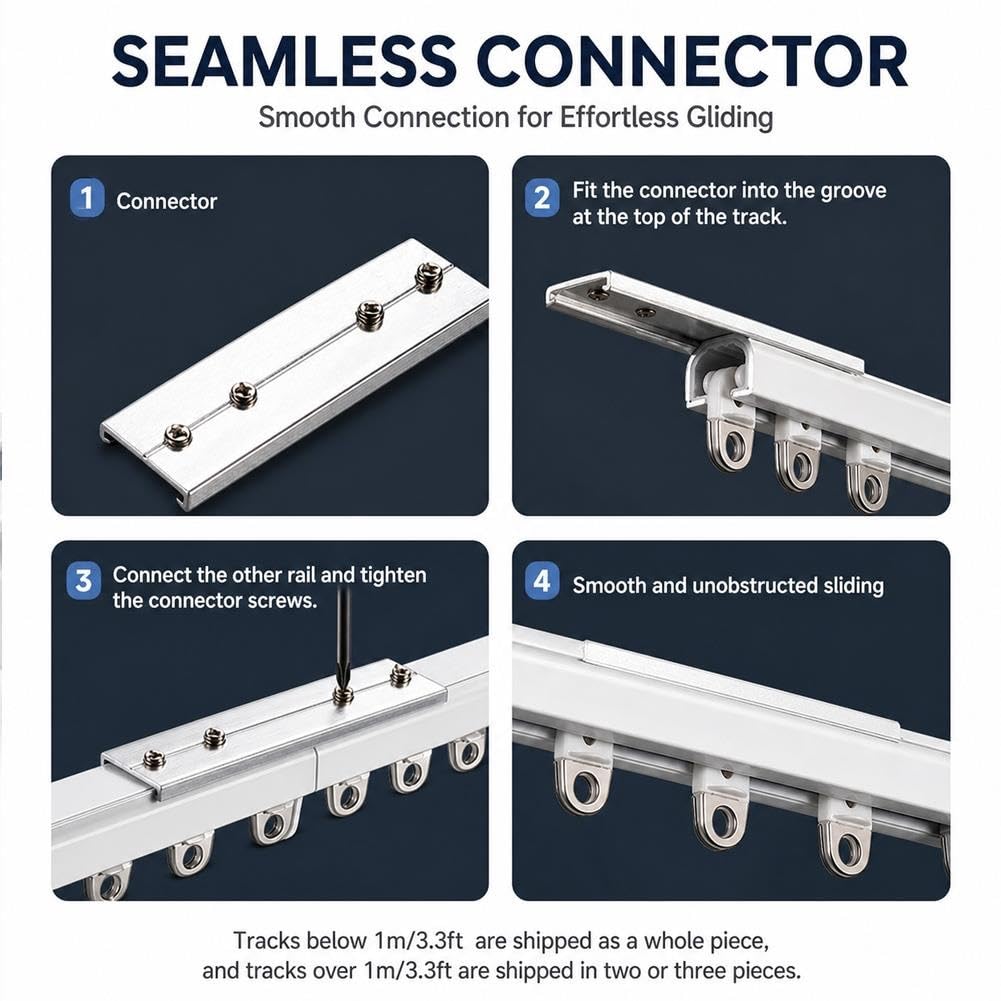 SEAMLESS CONNECTOR

Smooth Connection for Effortless Gliding

1 Connector

2 Fit the connector into the groove at the top of the track.

3 Connect the other rail and tighten the connector screws.

4 Smooth and unobstructed sliding

Tracks below 1m/3.3ft are shipped as a whole piece, and tracks over 1m/3.3ft are shipped in two or three pieces.