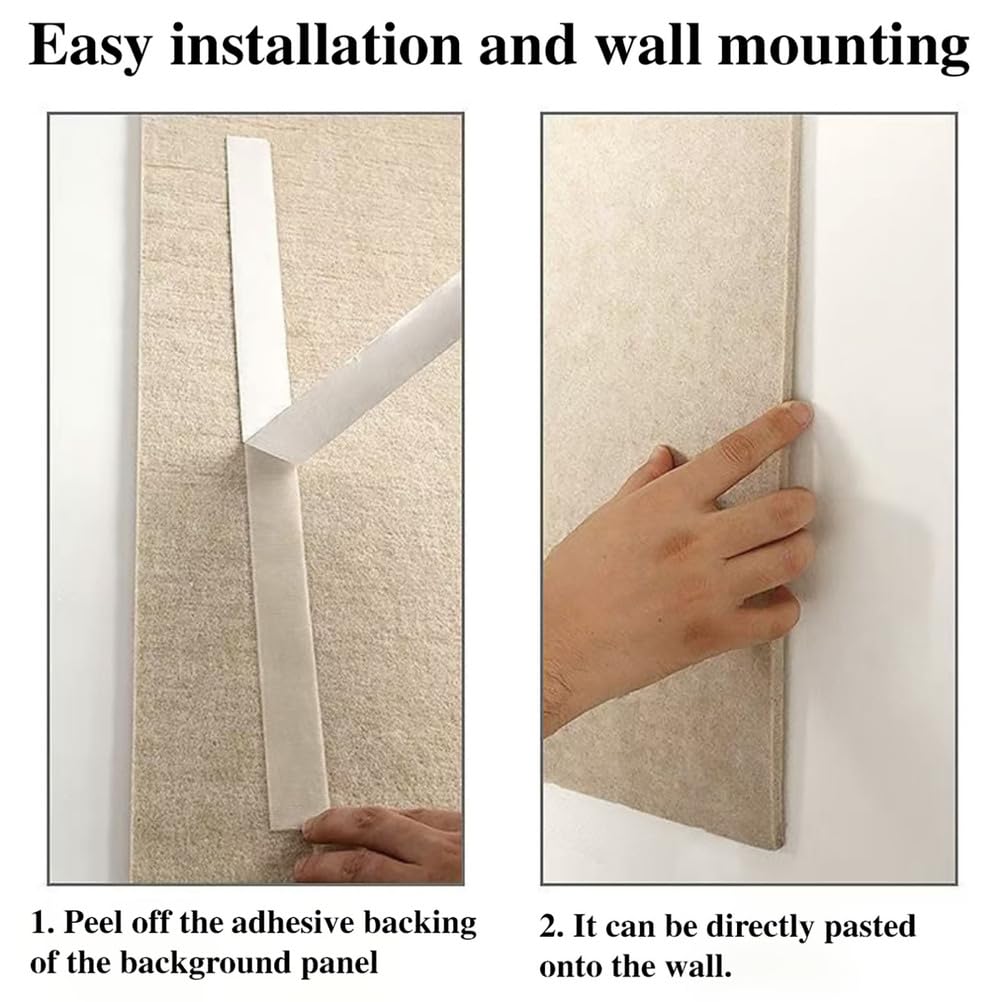 Easy installation and wall mounting

1. Peel off the adhesive backing of the background panel

2. It can be directly pasted onto the wall.