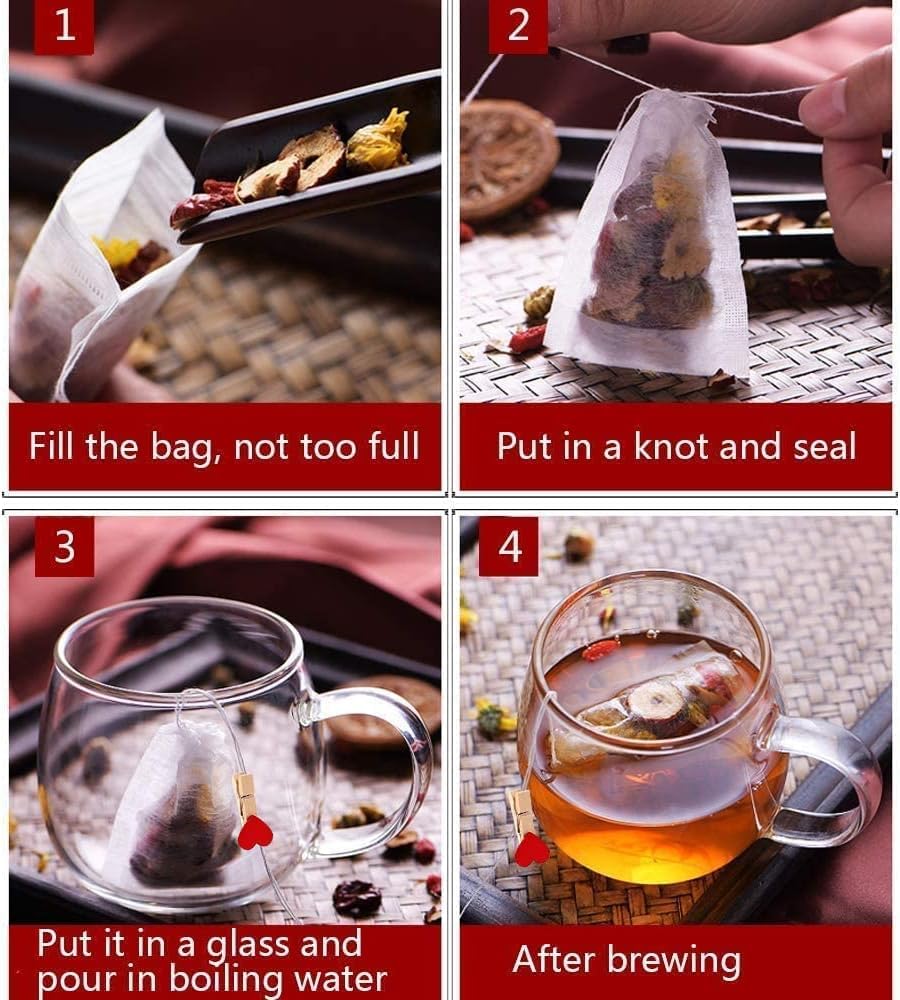 1

Fill the bag, not too full

2

Put in a knot and seal

3

Put it in a glass and pour in boiling water

4

After brewing