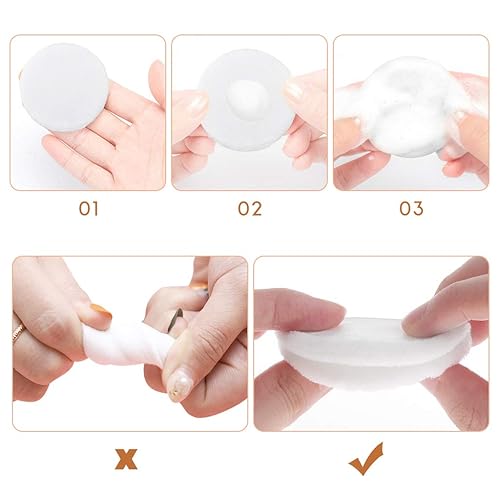 01

02

03

x

✓