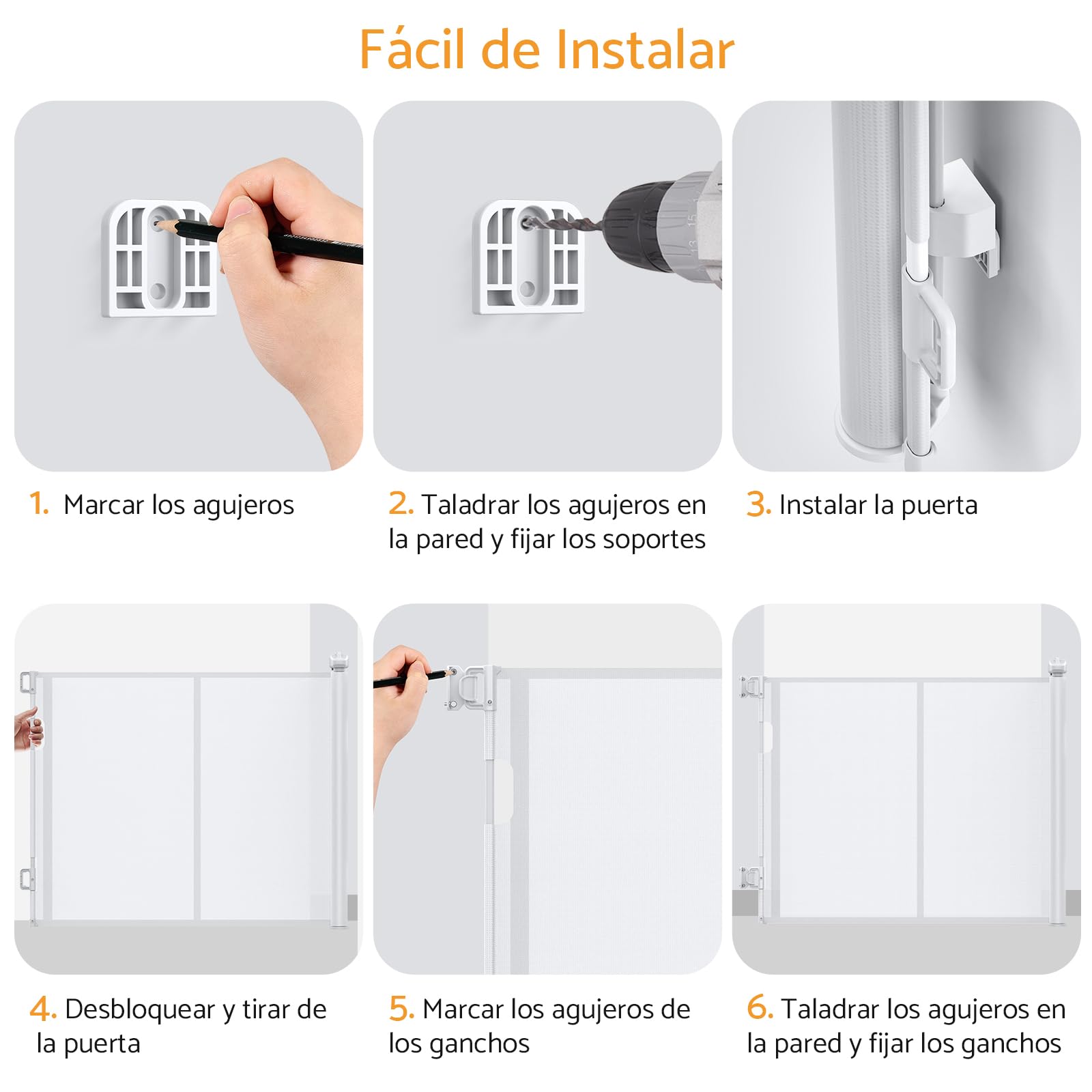 Fácil de Instalar

1. Marcar los agujeros

2. Taladrar los agujeros en la pared y fijar los soportes

3. Instalar la puerta

4. Desbloquear y tirar de la puerta

5. Marcar los agujeros de los ganchos

6. Taladrar los agujeros en la pared y fijar los ganchos