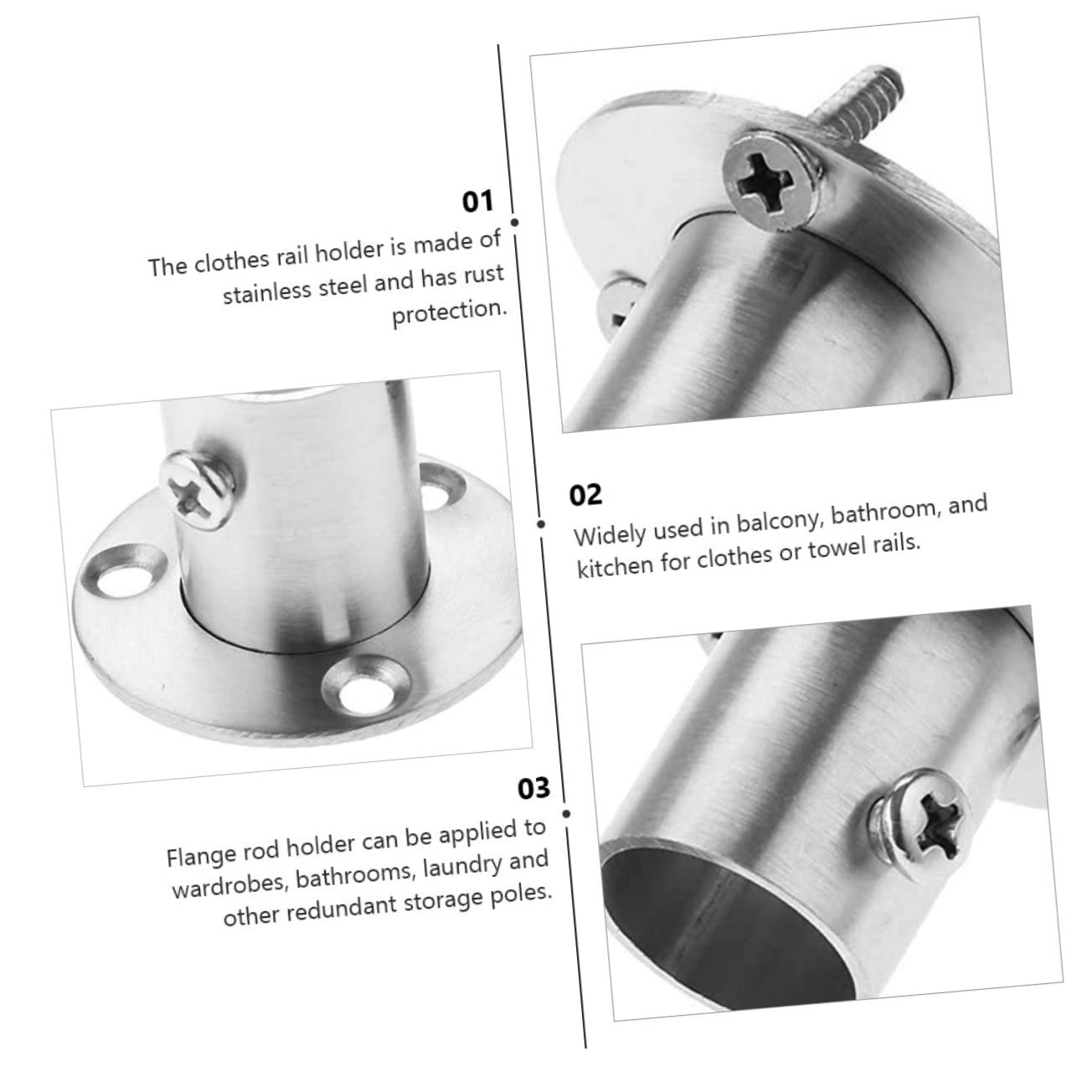 01

The clothes rail holder is made of stainless steel and has rust protection.

02

Widely used in balcony, bathroom, and kitchen for clothes or towel rails.

03

Flange rod holder can be applied to wardrobes, bathrooms, laundry and other redundant storage poles.