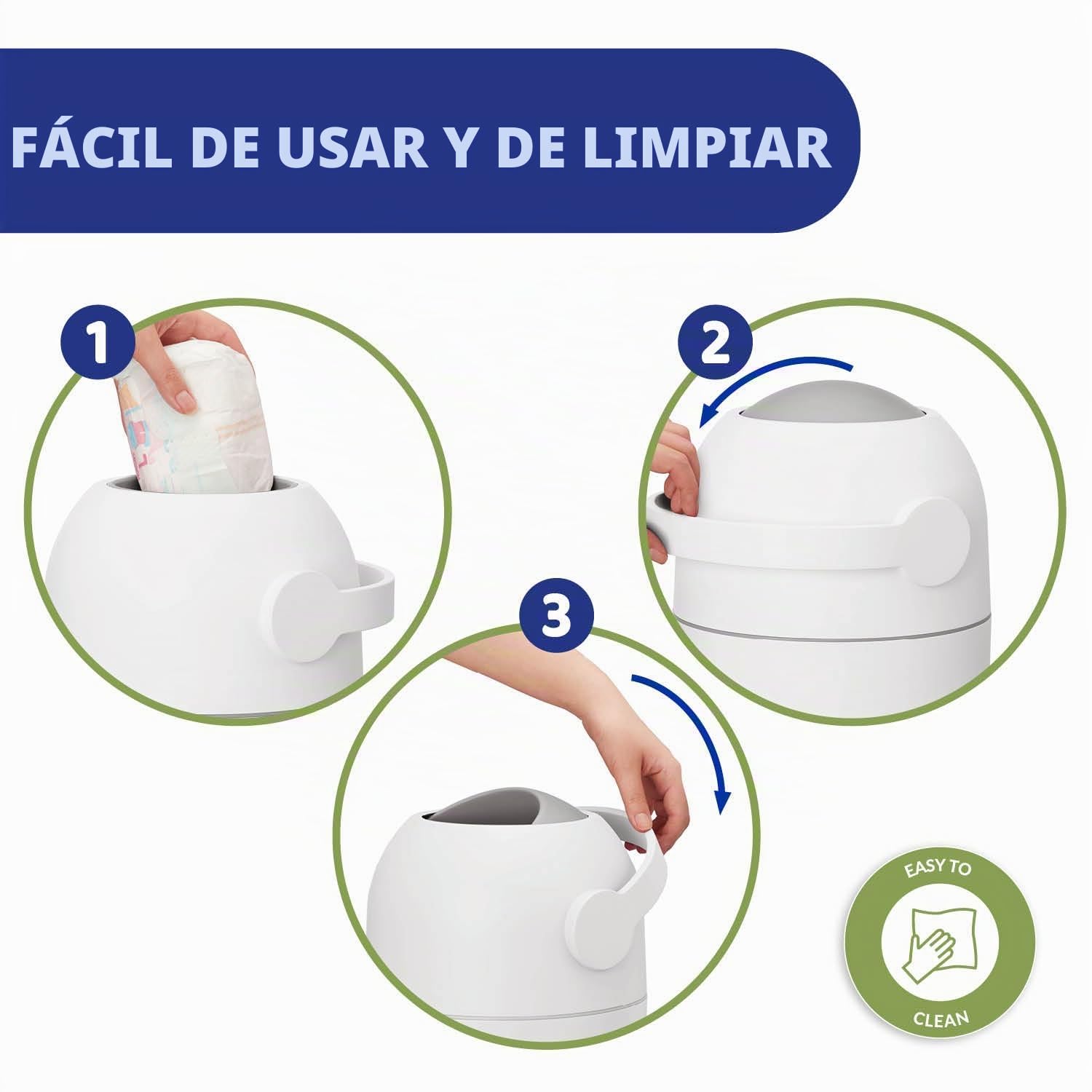 FÁCIL DE USAR Y DE LIMPIAR

1

2

3

EASY TO

CLEAN