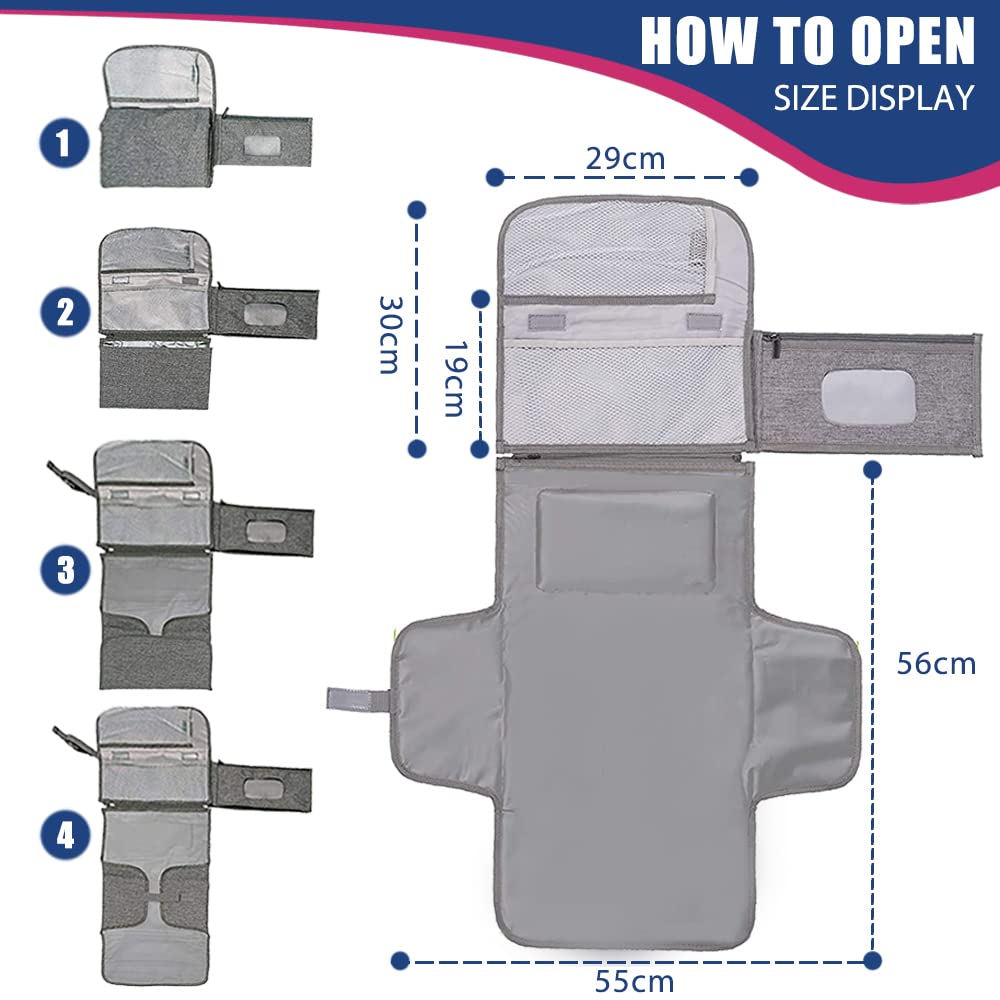 HOW TO OPEN
SIZE DISPLAY

1

2

3

4

29cm

30cm

19cm

56cm

55cm