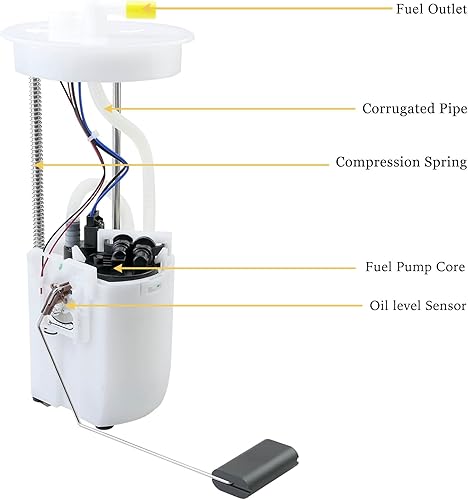 Fuel Outlet

Corrugated Pipe

Compression Spring

Fuel Pump Core

Oil level Sensor