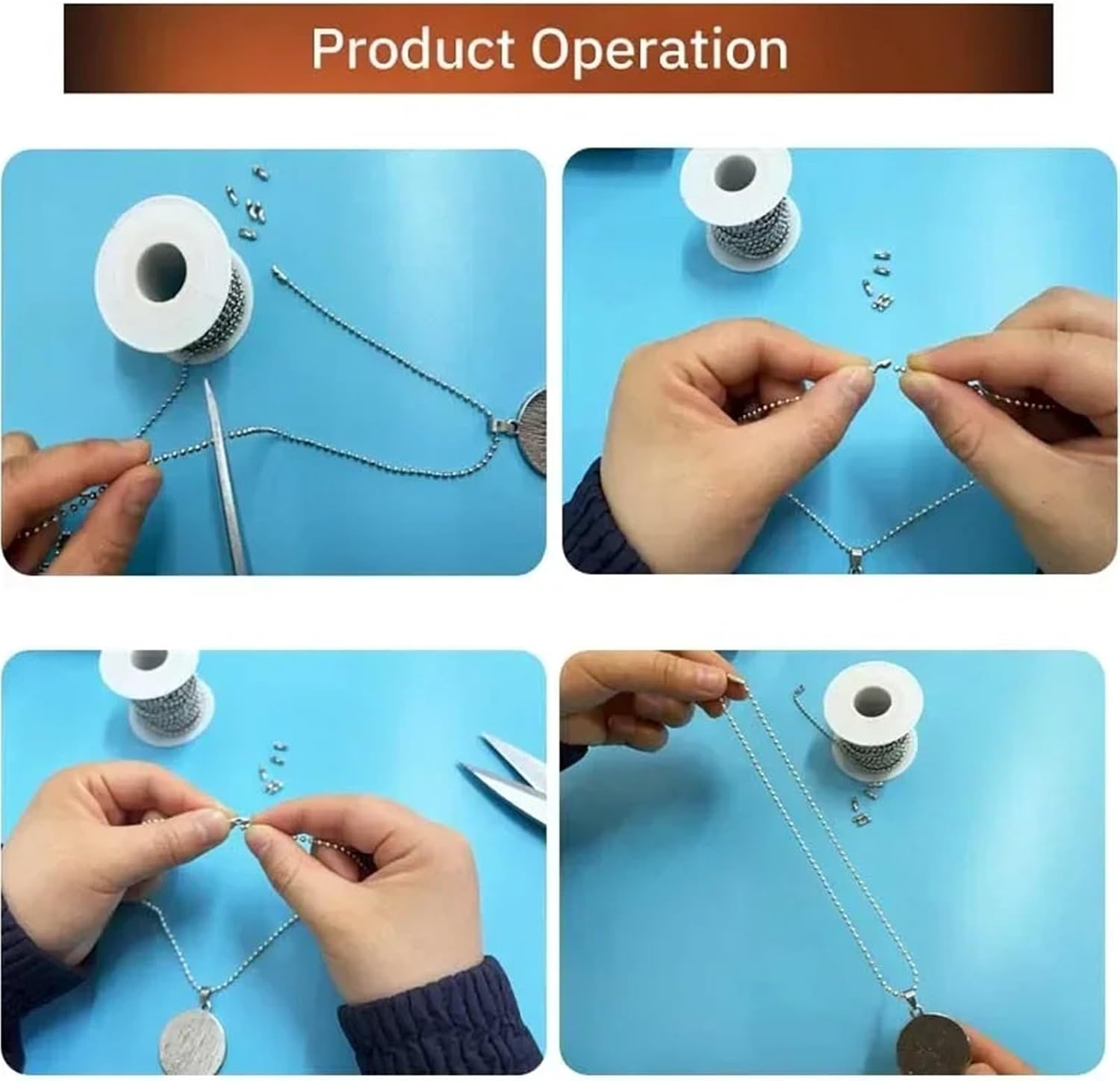 Product Operation