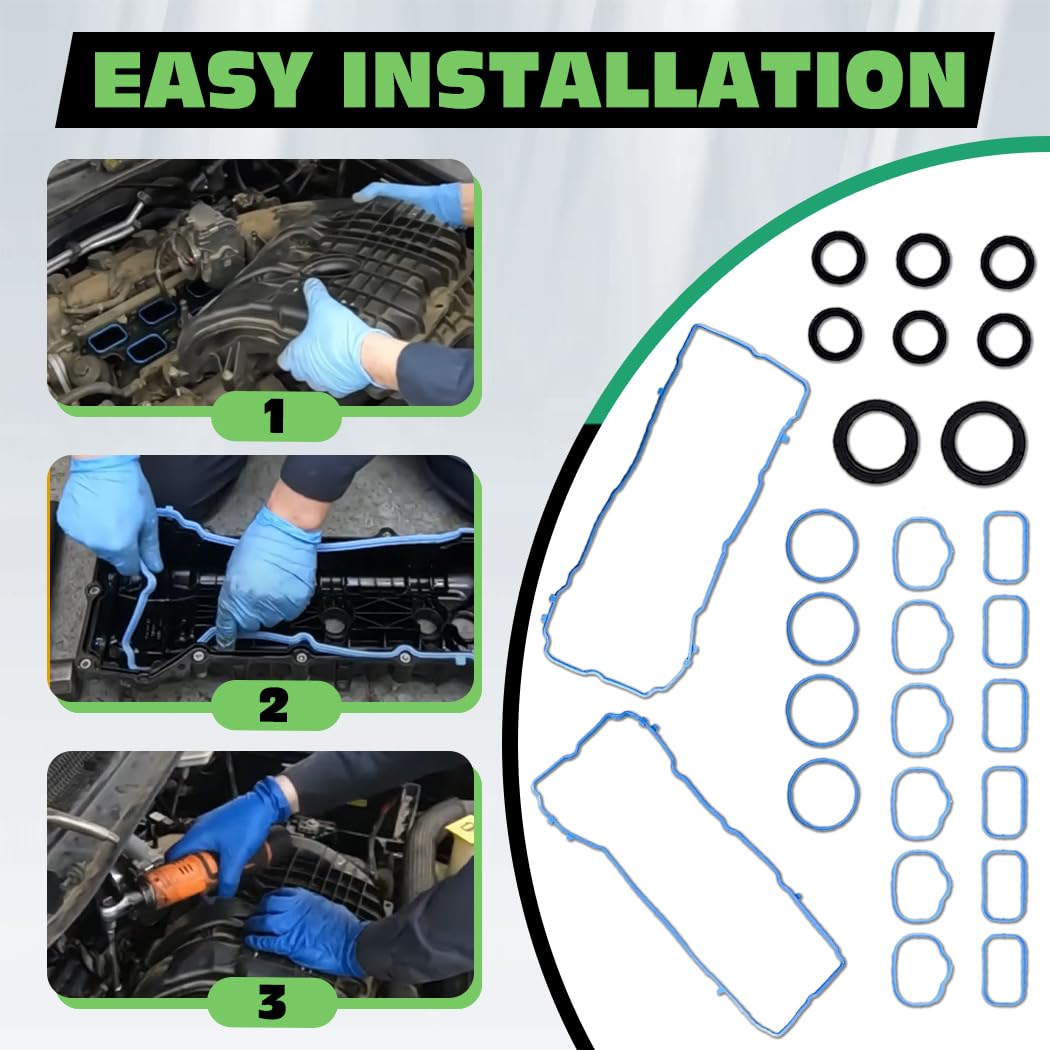 EASY INSTALLATION

1

2

3