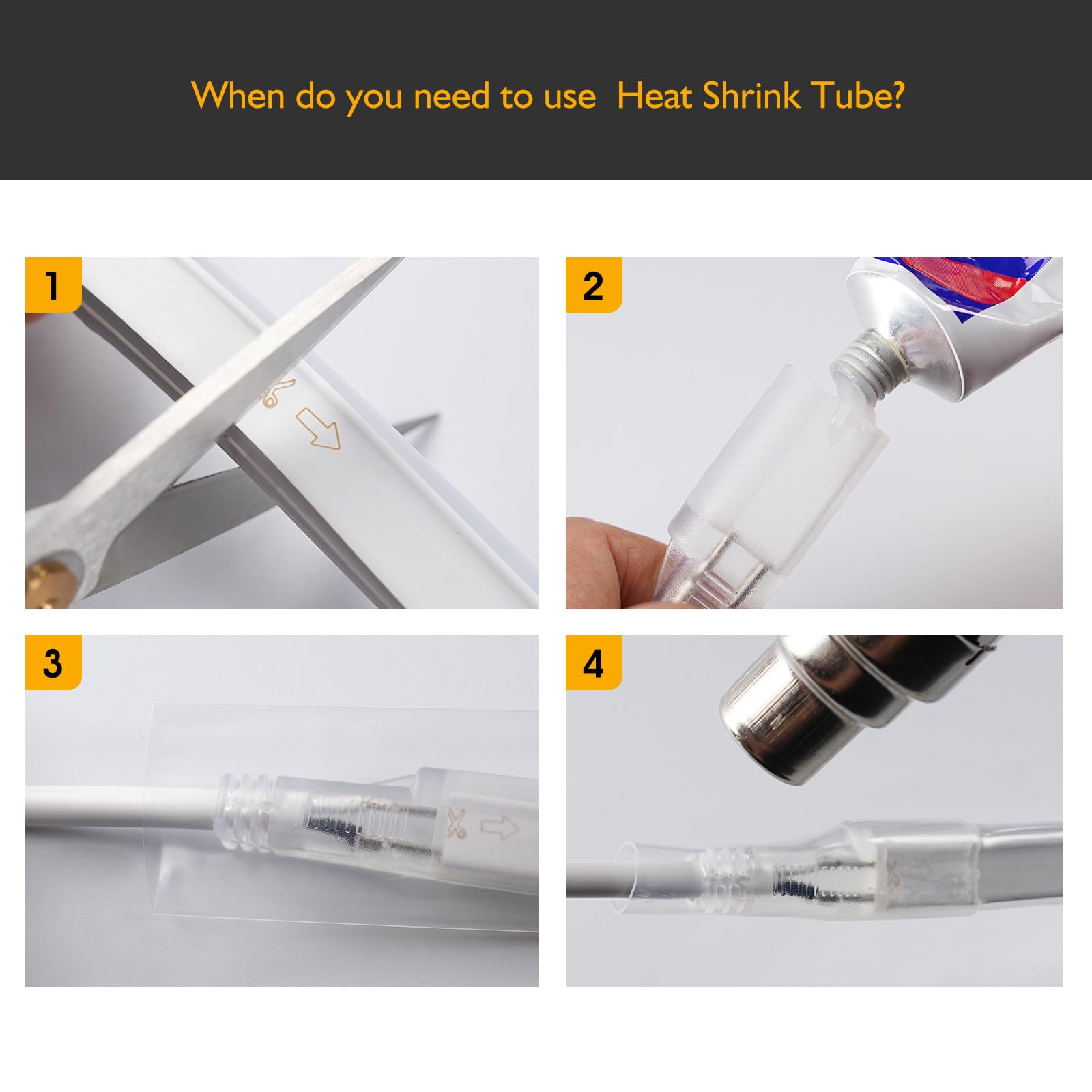 When do you need to use  Heat Shrink Tube?

1

2

3

4