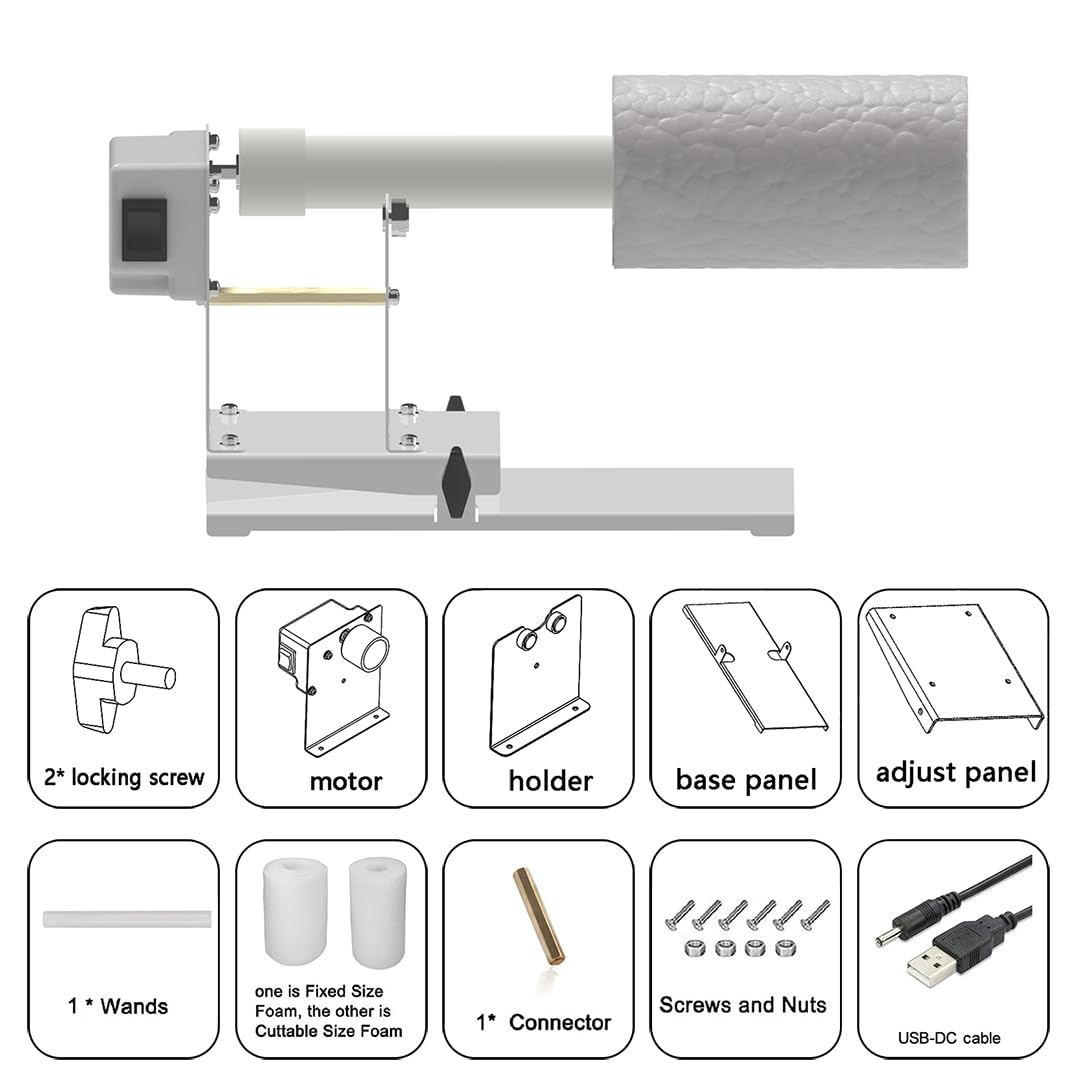 2* locking screw

motor

holder

base panel

adjust panel

1 * Wands

one is Fixed Size Foam, the other is Cuttable Size Foam

1* Connector

Screws and Nuts

USB-DC cable