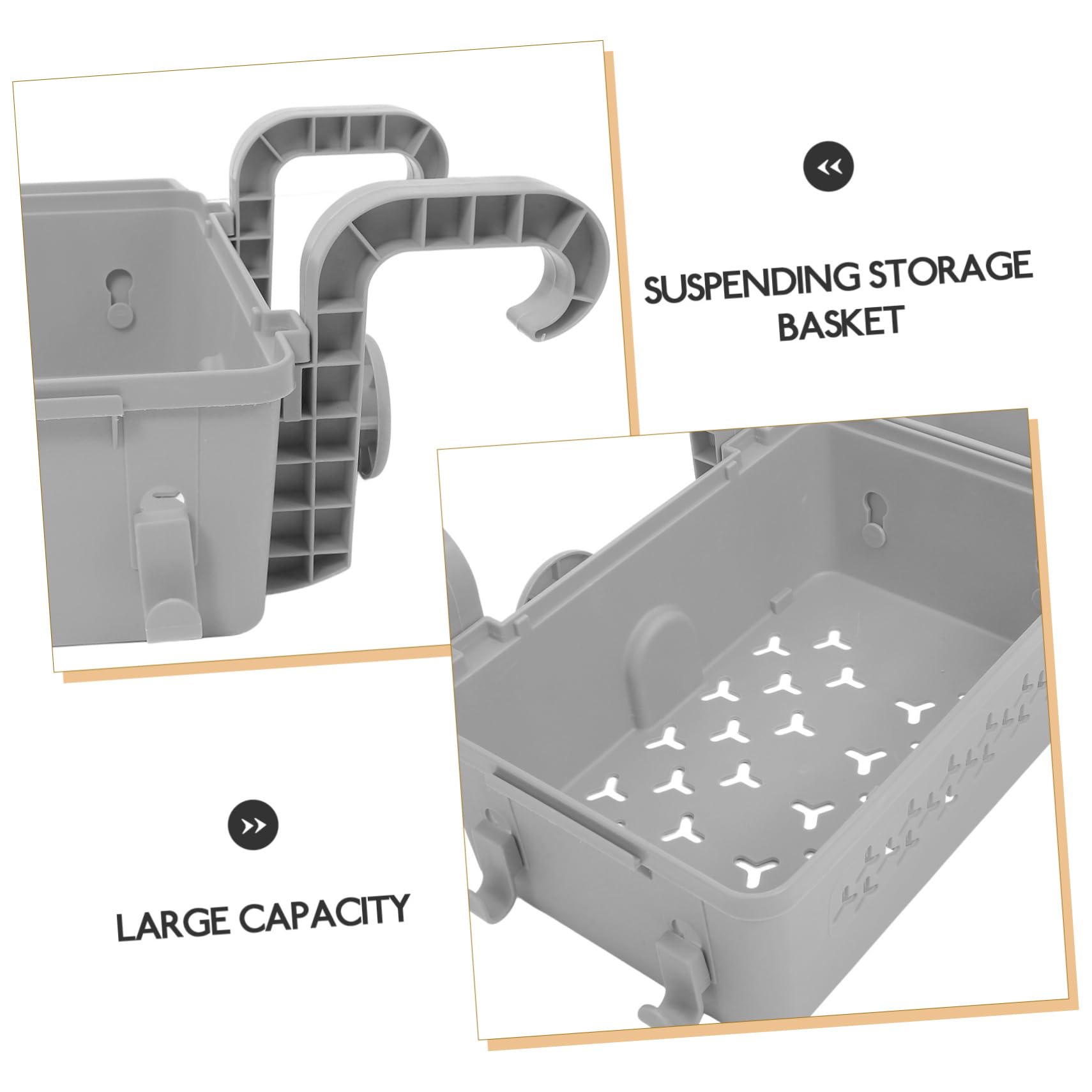 SUSPENDING STORAGE BASKET

LARGE CAPACITY