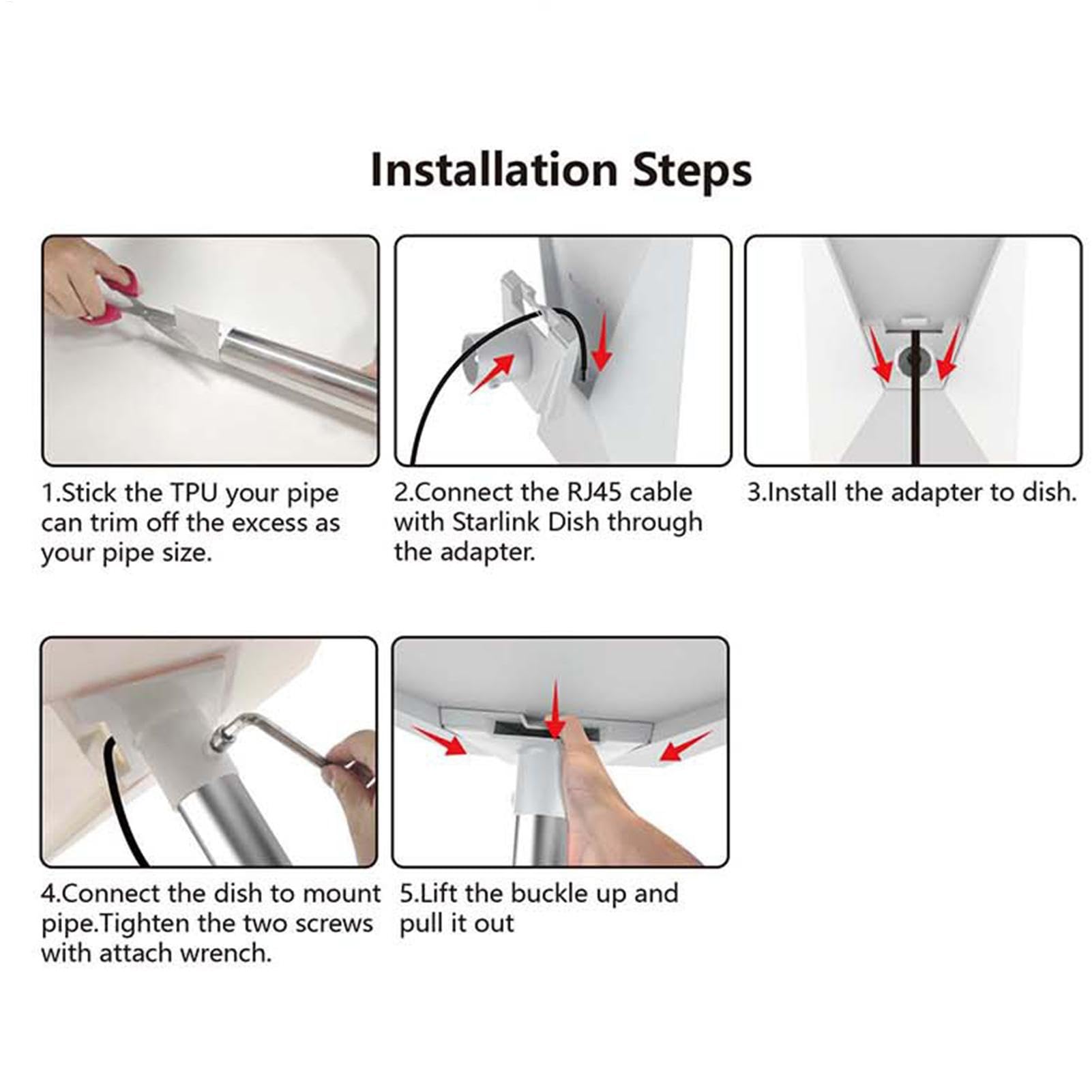 Installation Steps

1.Stick the TPU your pipe can trim off the excess as your pipe size.

2.Connect the RJ45 cable with Starlink Dish through the adapter.

3.Install the adapter to dish.

4.Connect the dish to mount pipe.Tighten the two screws with attach wrench.

5.Lift the buckle up and pull it out