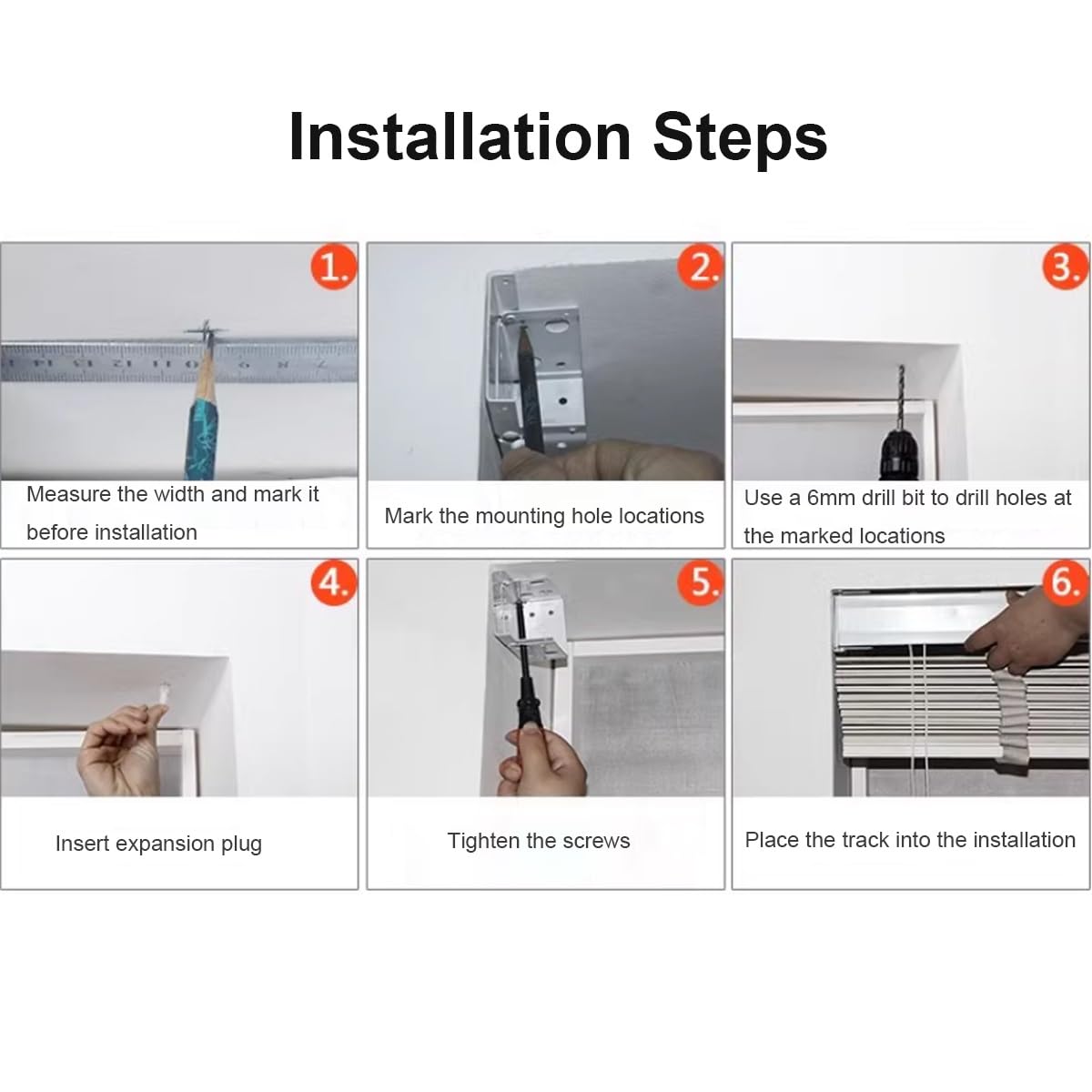 Installation Steps

1.

Measure the width and mark it before installation

2.

Mark the mounting hole locations

3.

Use a 6mm drill bit to drill holes at the marked locations

4.

Insert expansion plug

5.

Tighten the screws

6.

Place the track into the installation