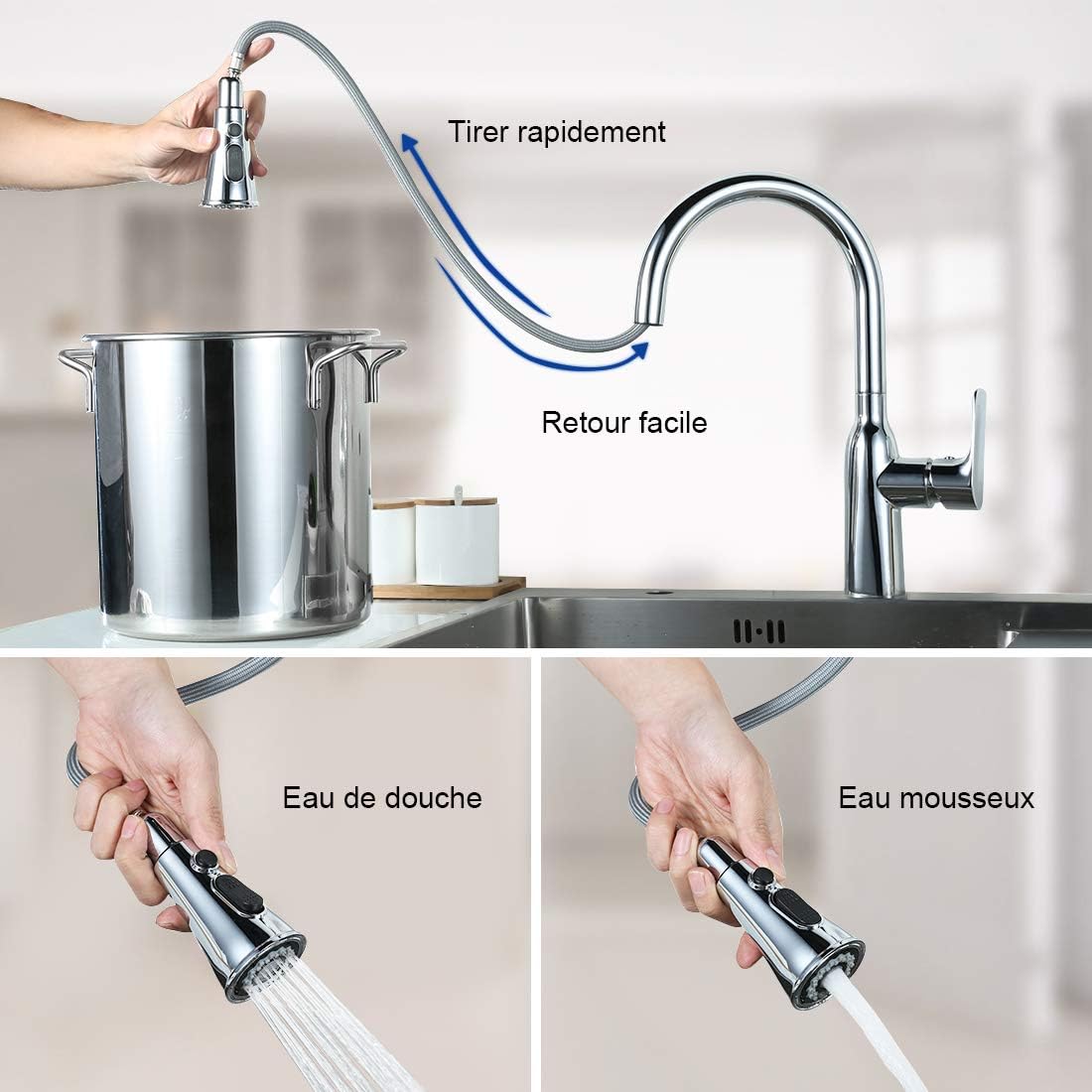 Tirer rapidement

Retour facile

Eau de douche

Eau mousseux