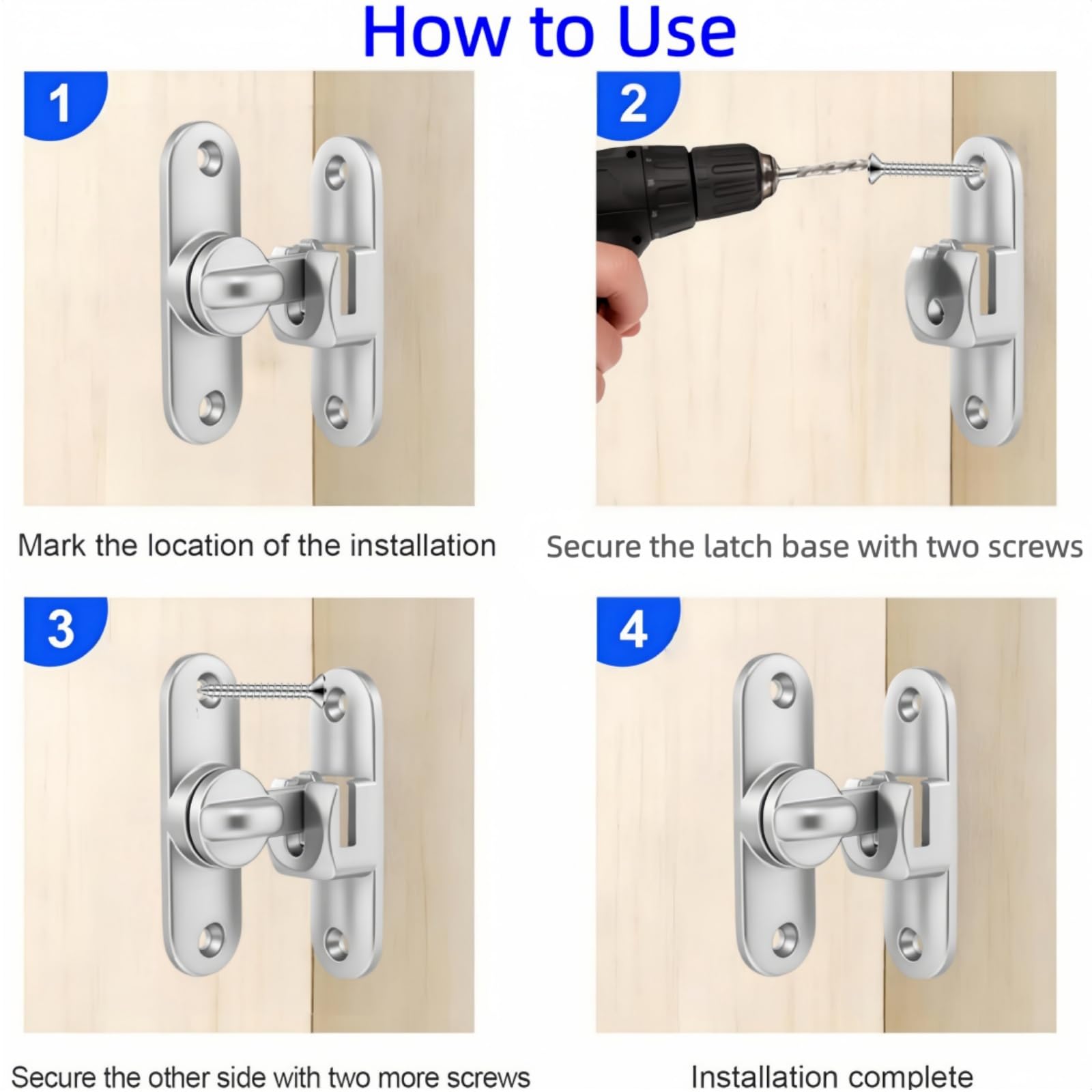 How to Use

1

Mark the location of the installation

2

Secure the latch base with two screws

3

Secure the other side with two more screws

4

Installation complete