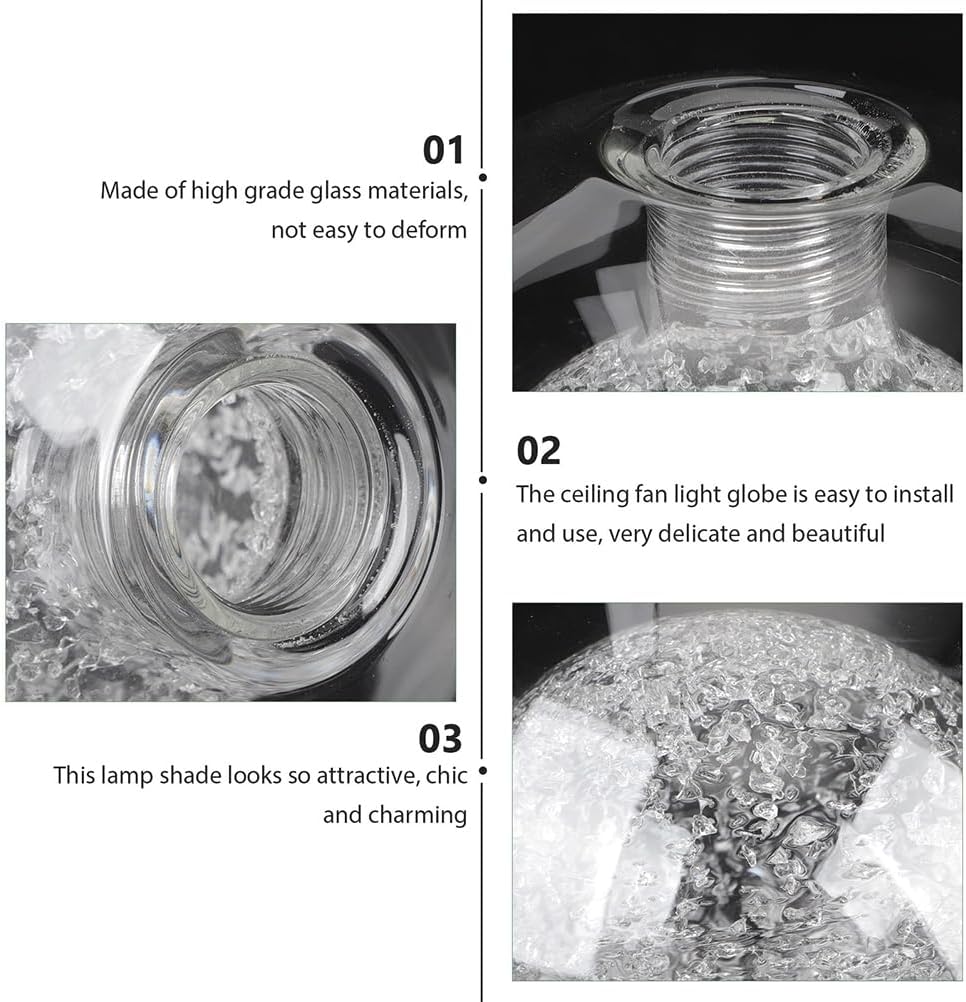 01
Made of high grade glass materials, not easy to deform

02
The ceiling fan light globe is easy to install and use, very delicate and beautiful

03
This lamp shade looks so attractive, chic and charming