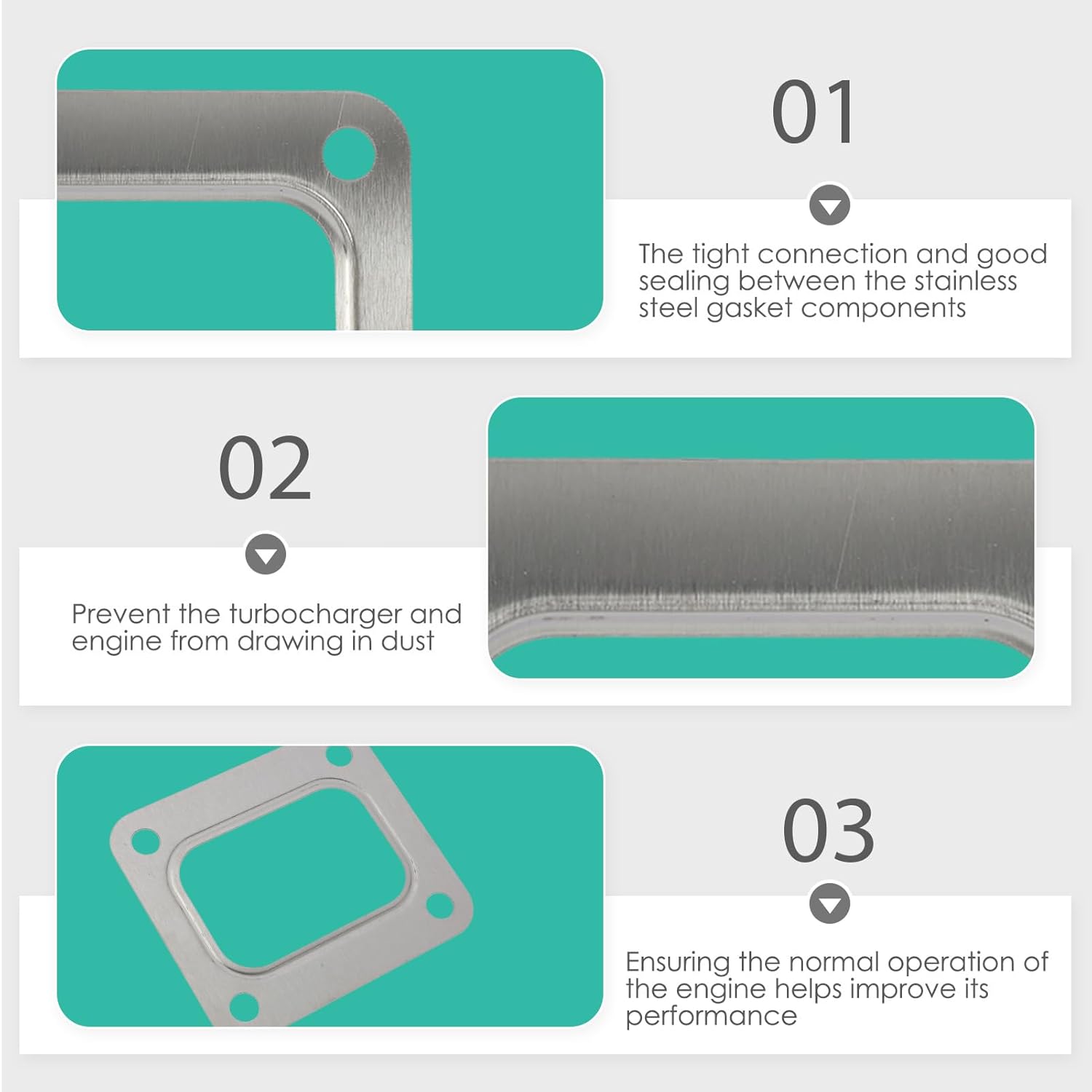 01

The tight connection and good sealing between the stainless steel gasket components

02

Prevent the turbocharger and engine from drawing in dust

03

Ensuring the normal operation of the engine helps improve its performance