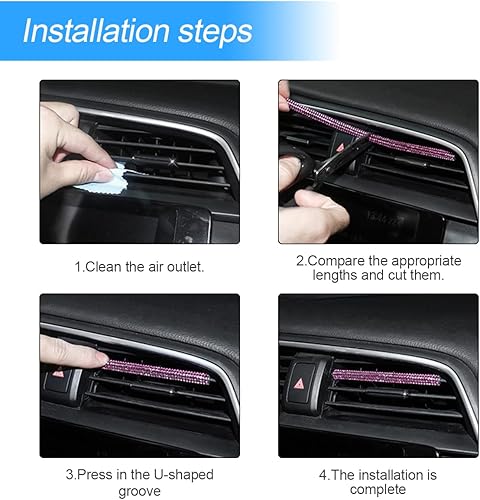 Installation steps

1.Clean the air outlet.

2.Compare the appropriate lengths and cut them.

3.Press in the U-shaped groove

4.The installation is complete