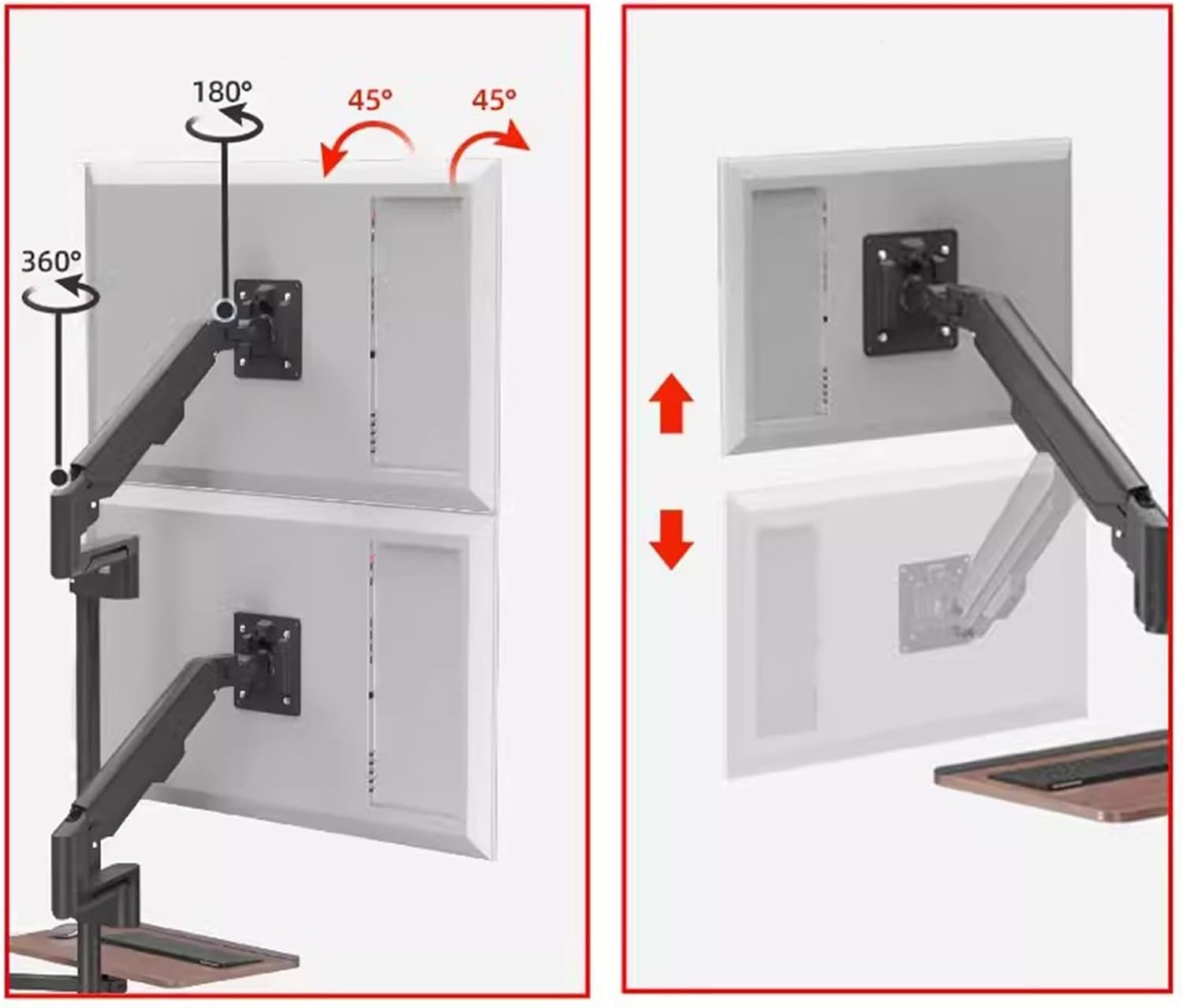 180°

45°

45°

360°