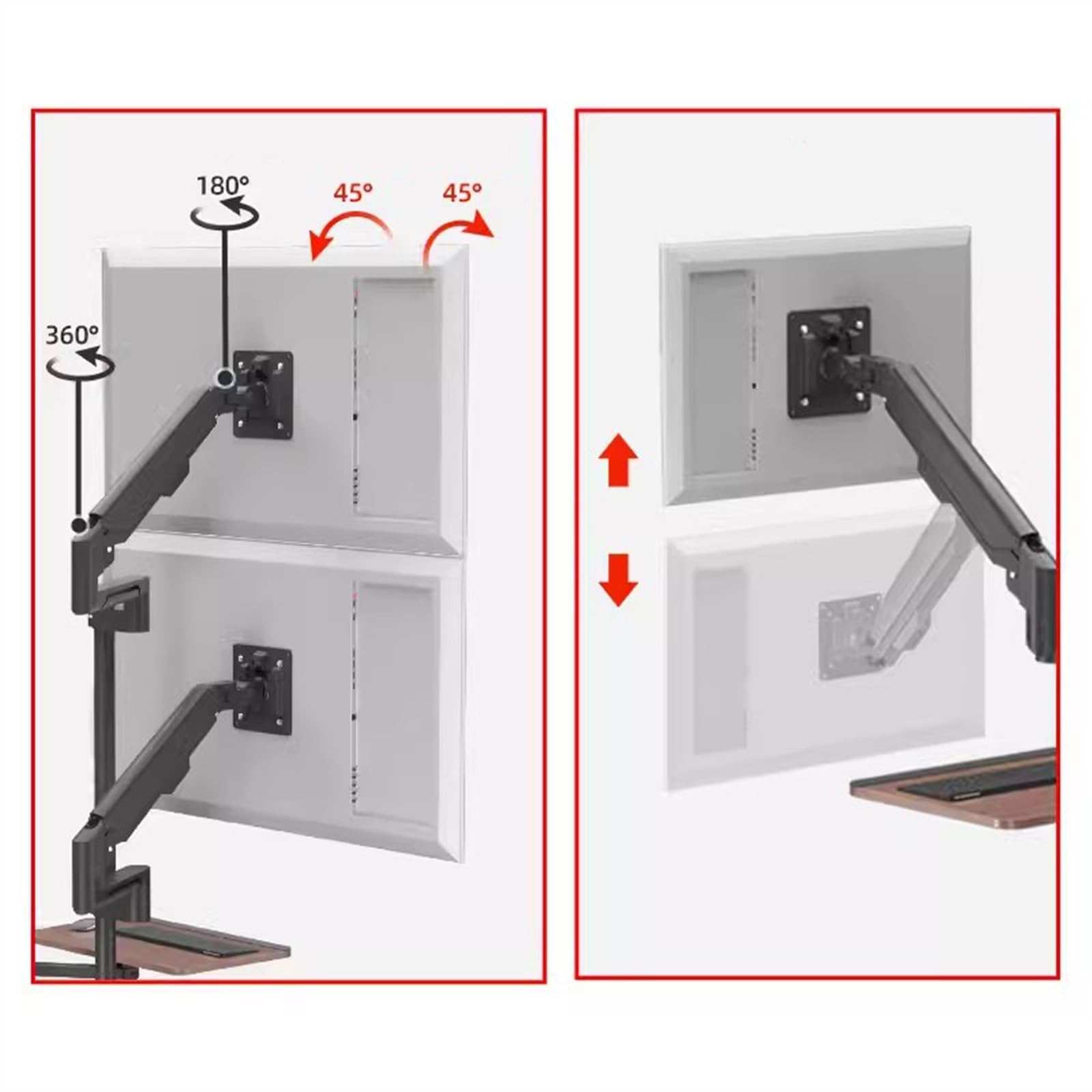 180°
45°
45°
360°