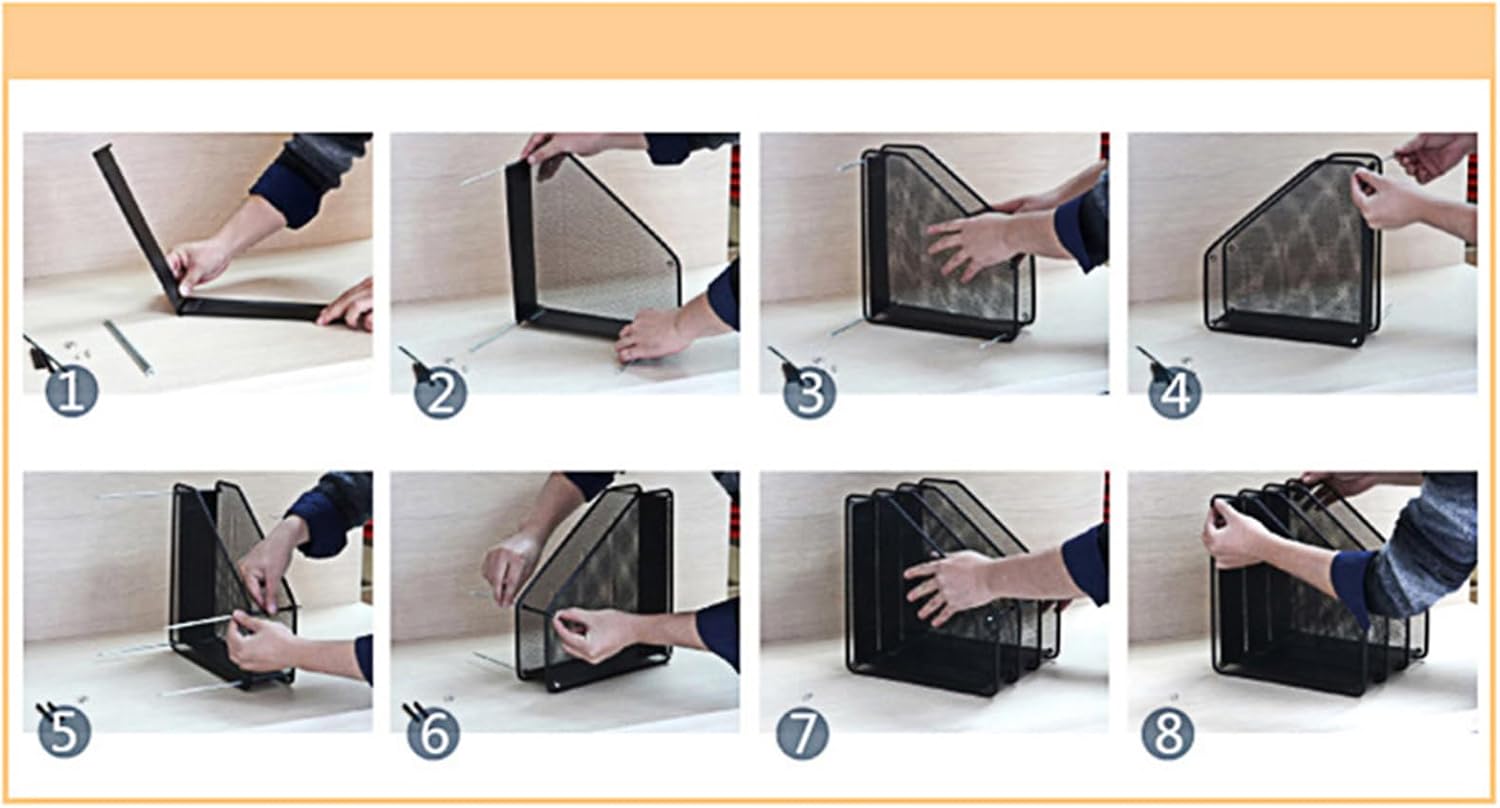 1
2
3
4
5
6
7
8