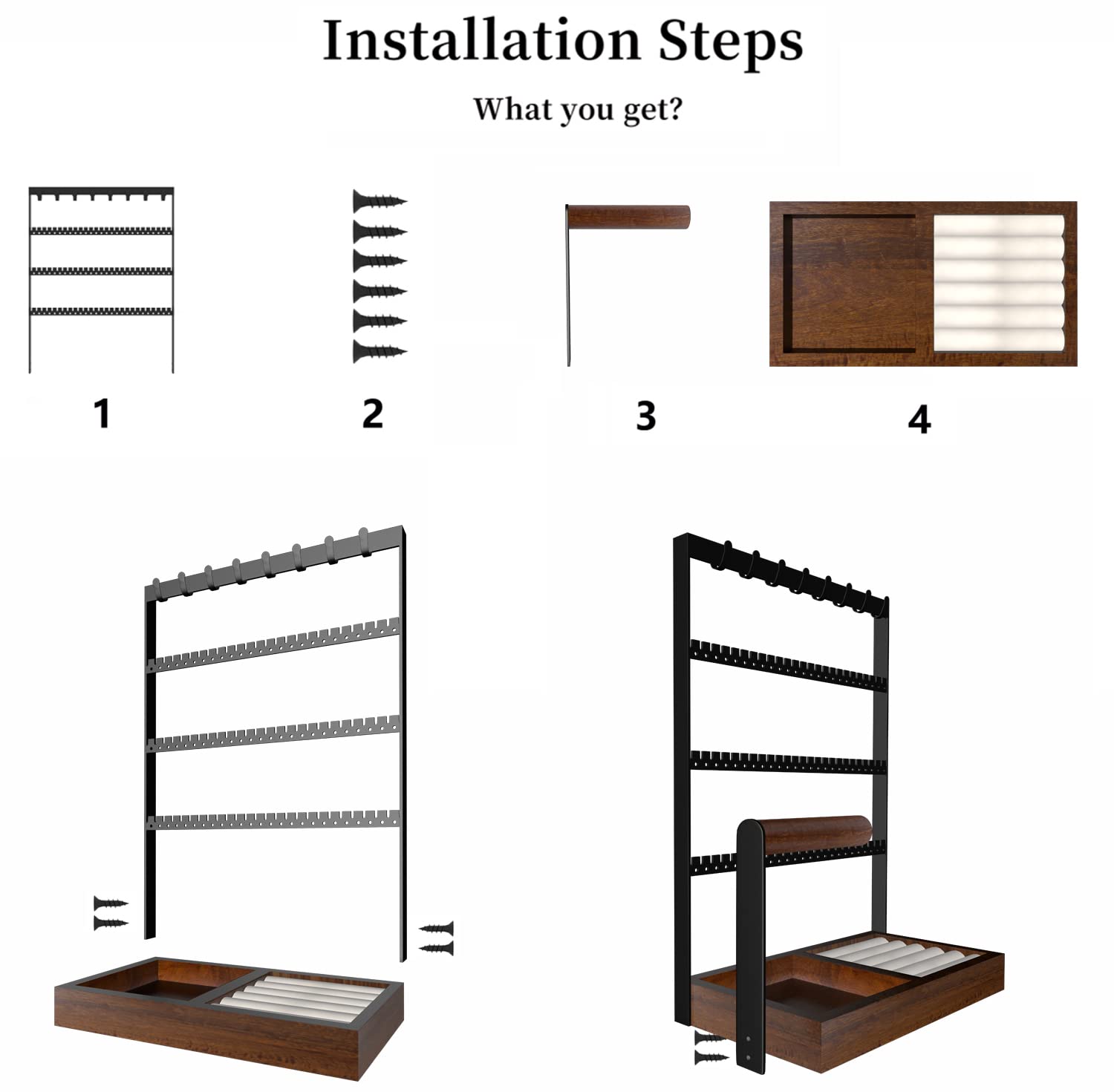 Installation Steps

What you get?

1

2

3

4