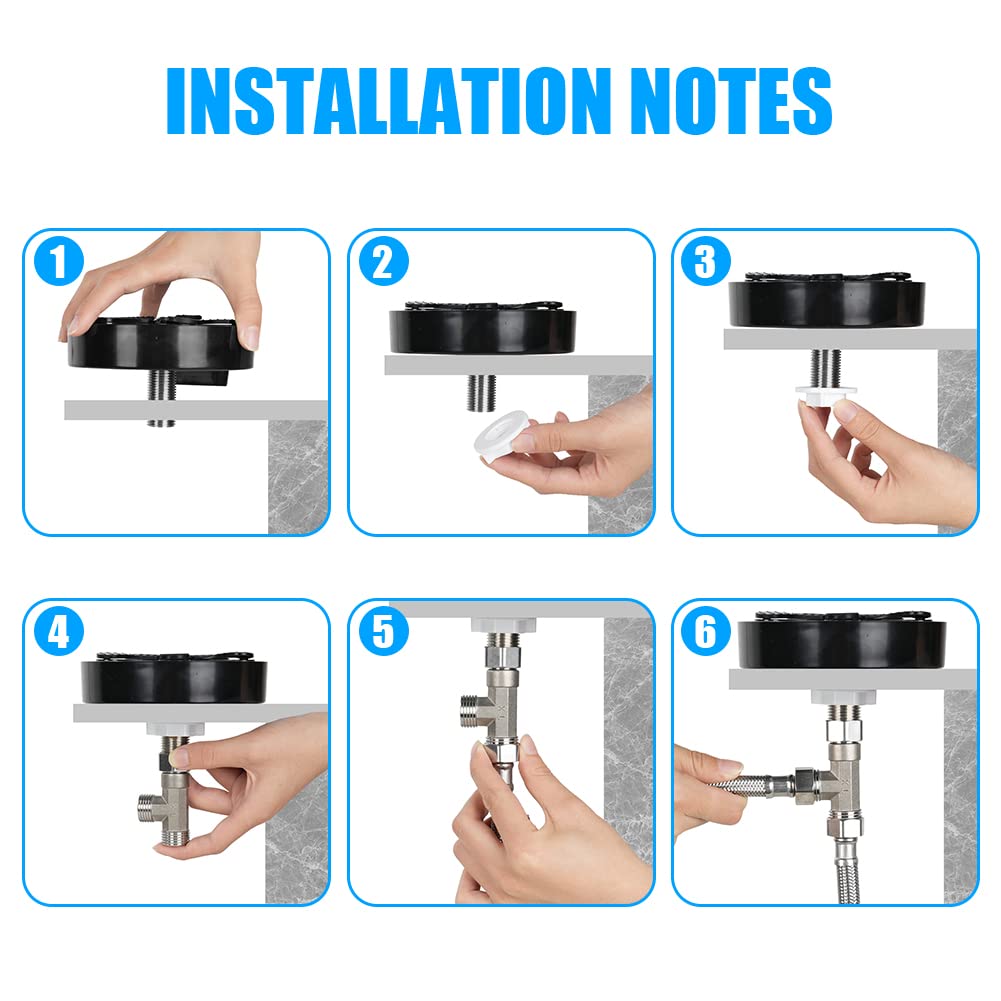 INSTALLATION NOTES

1

2

3

4

5

6