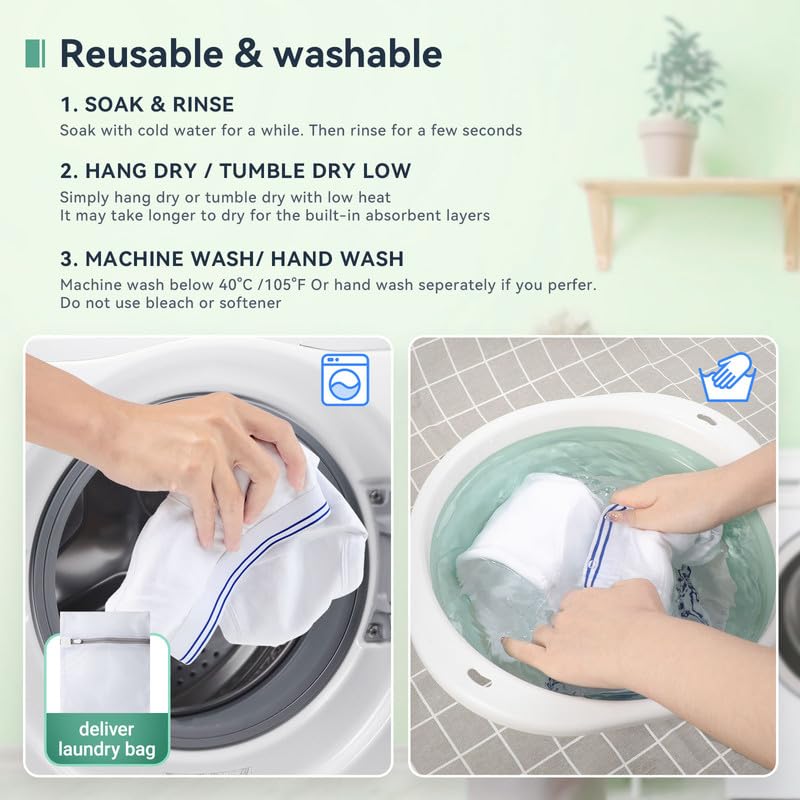 Reusable & washable

1. SOAK & RINSE
Soak with cold water for a while. Then rinse for a few seconds

2. HANG DRY / TUMBLE DRY LOW
Simply hang dry or tumble dry with low heat
It may take longer to dry for the built-in absorbent layers

3. MACHINE WASH/ HAND WASH
Machine wash below 40°C /105°F Or hand wash seperately if you perfer.
Do not use bleach or softener

deliver laundry bag