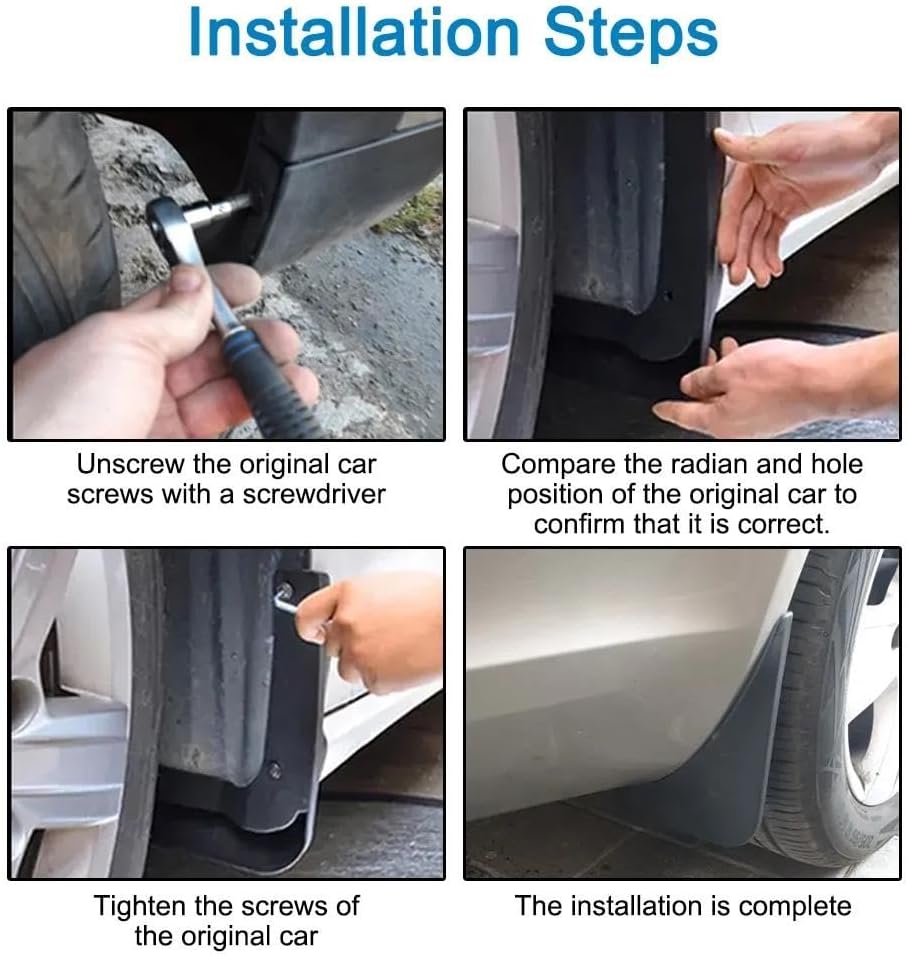 Installation Steps

Unscrew the original car screws with a screwdriver

Compare the radian and hole position of the original car to confirm that it is correct.

Tighten the screws of the original car

The installation is complete