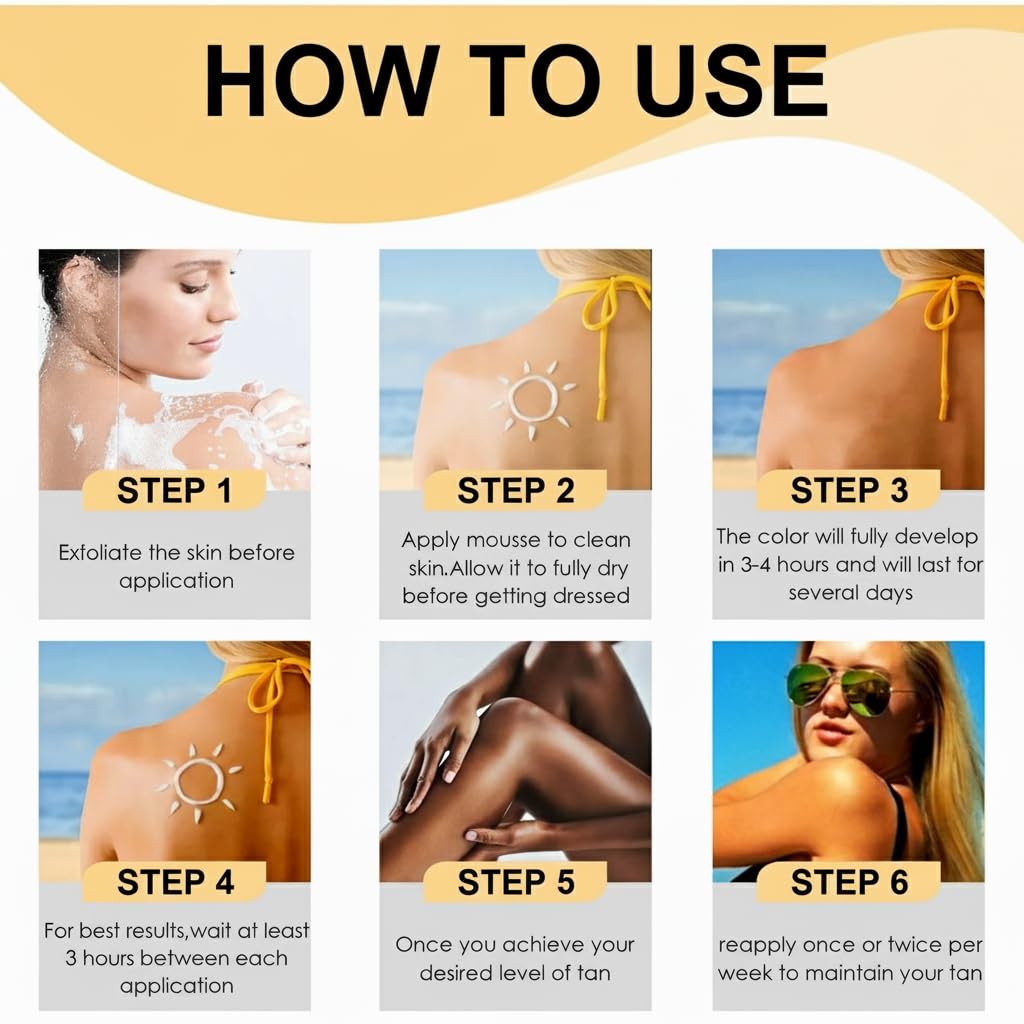 HOW TO USE

STEP 1

Exfoliate the skin before application

STEP 2

Apply mousse to clean skin.Allow it to fully dry before getting dressed

STEP 3

The color will fully develop in 3-4 hours and will last for several days

STEP 4

For best results,wait at least 3 hours between each application

STEP 5

Once you achieve your desired level of tan

STEP 6

reapply once or twice per week to maintain your tan