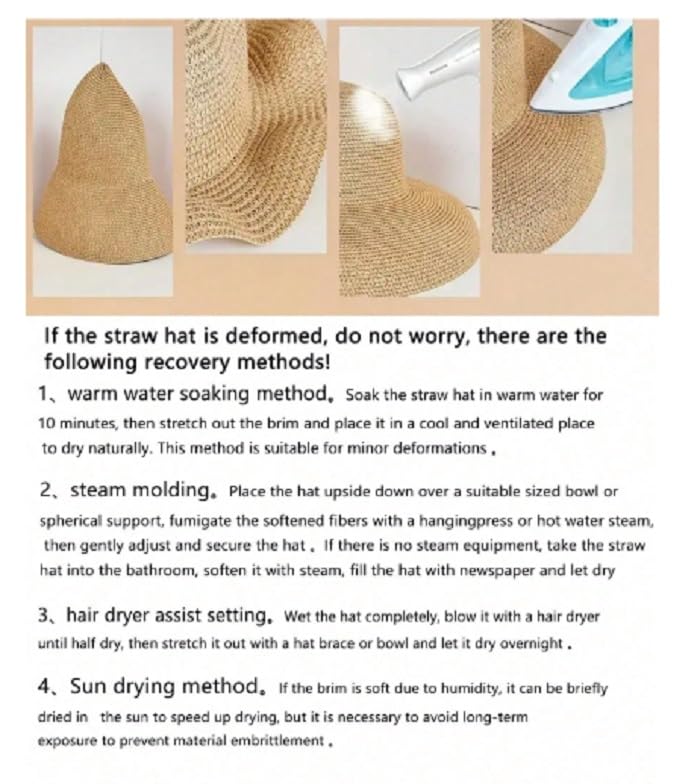 If the straw hat is deformed, do not worry, there are the following recovery methods!

1、warm water soaking method。Soak the straw hat in warm water for 10 minutes, then stretch out the brim and place it in a cool and ventilated place to dry naturally. This method is suitable for minor deformations。

2、steam molding。Place the hat upside down over a suitable sized bowl or spherical support, fumigate the softened fibers with a hangingpress or hot water steam, then gently adjust and secure the hat。If there is no steam equipment, take the straw hat into the bathroom, soften it with steam, fill the hat with newspaper and let dry

3、hair dryer assist setting。Wet the hat completely, blow it with a hair dryer until half dry, then stretch it out with a hat brace or bowl and let it dry overnight。

4、Sun drying method。If the brim is soft due to humidity, it can be briefly dried in the sun to speed up drying, but it is necessary to avoid long-term exposure to prevent material embrittlement。