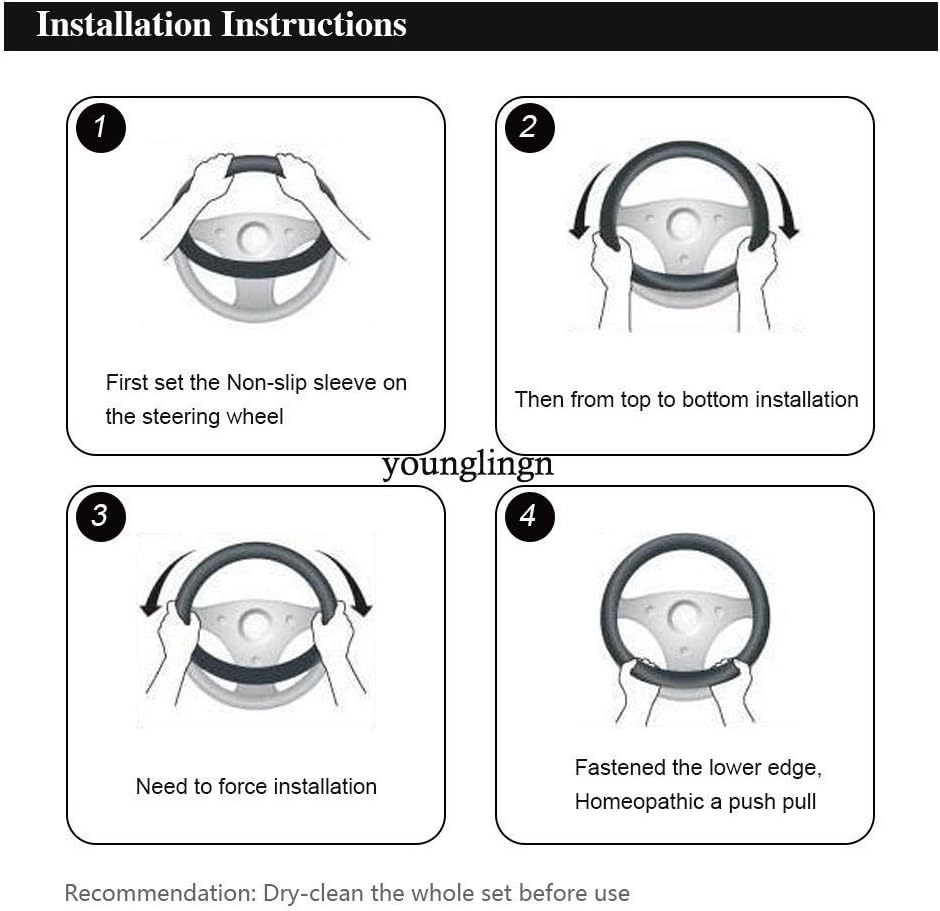 Installation Instructions

1

First set the Non-slip sleeve on the steering wheel

2

Then from top to bottom installation

younglingn

3

Need to force installation

4

Fastened the lower edge, Homeopathic a push pull

Recommendation: Dry-clean the whole set before use