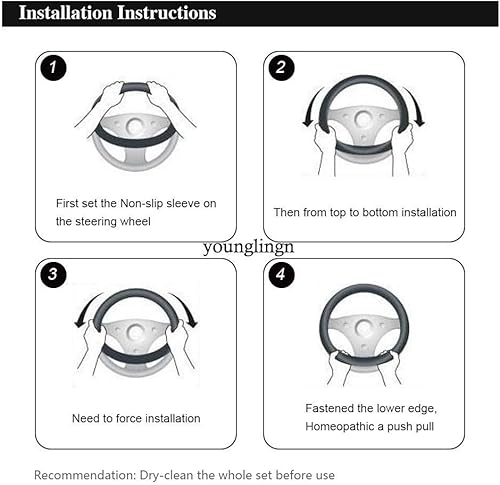 Installation Instructions

1

First set the Non-slip sleeve on the steering wheel

2

Then from top to bottom installation

younglingn

3

Need to force installation

4

Fastened the lower edge, Homeopathic a push pull

Recommendation: Dry-clean the whole set before use