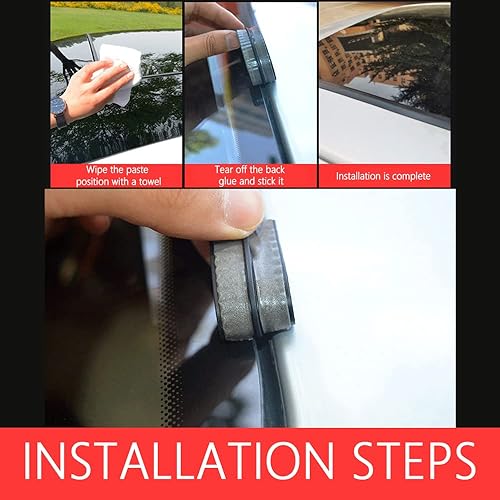 Wipe the paste position with a towel

Tear off the back glue and stick it

Installation is complete

INSTALLATION STEPS