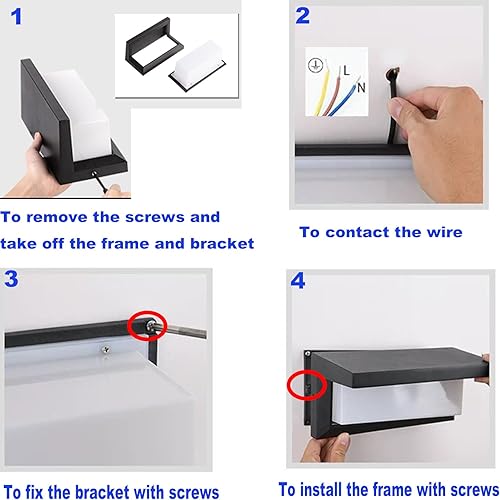 1

To remove the screws and take off the frame and bracket

2

L

N

To contact the wire

3

To fix the bracket with screws

4

To install the frame with screws