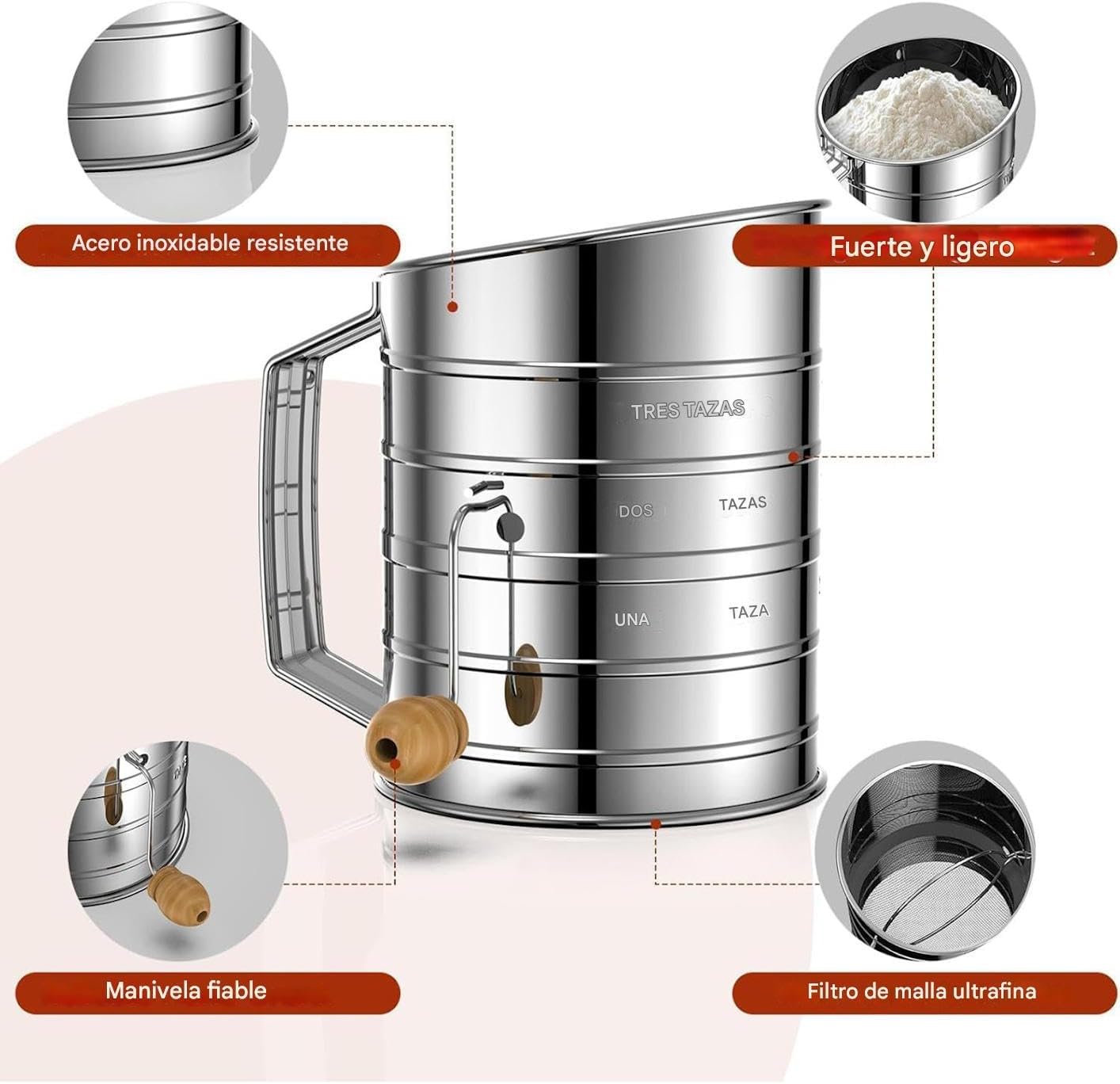 Acero inoxidable resistente

Fuerte y ligero

TRES TAZAS

DOS TAZAS

UNA TAZA

Manivela fiable

Filtro de malla ultrafina