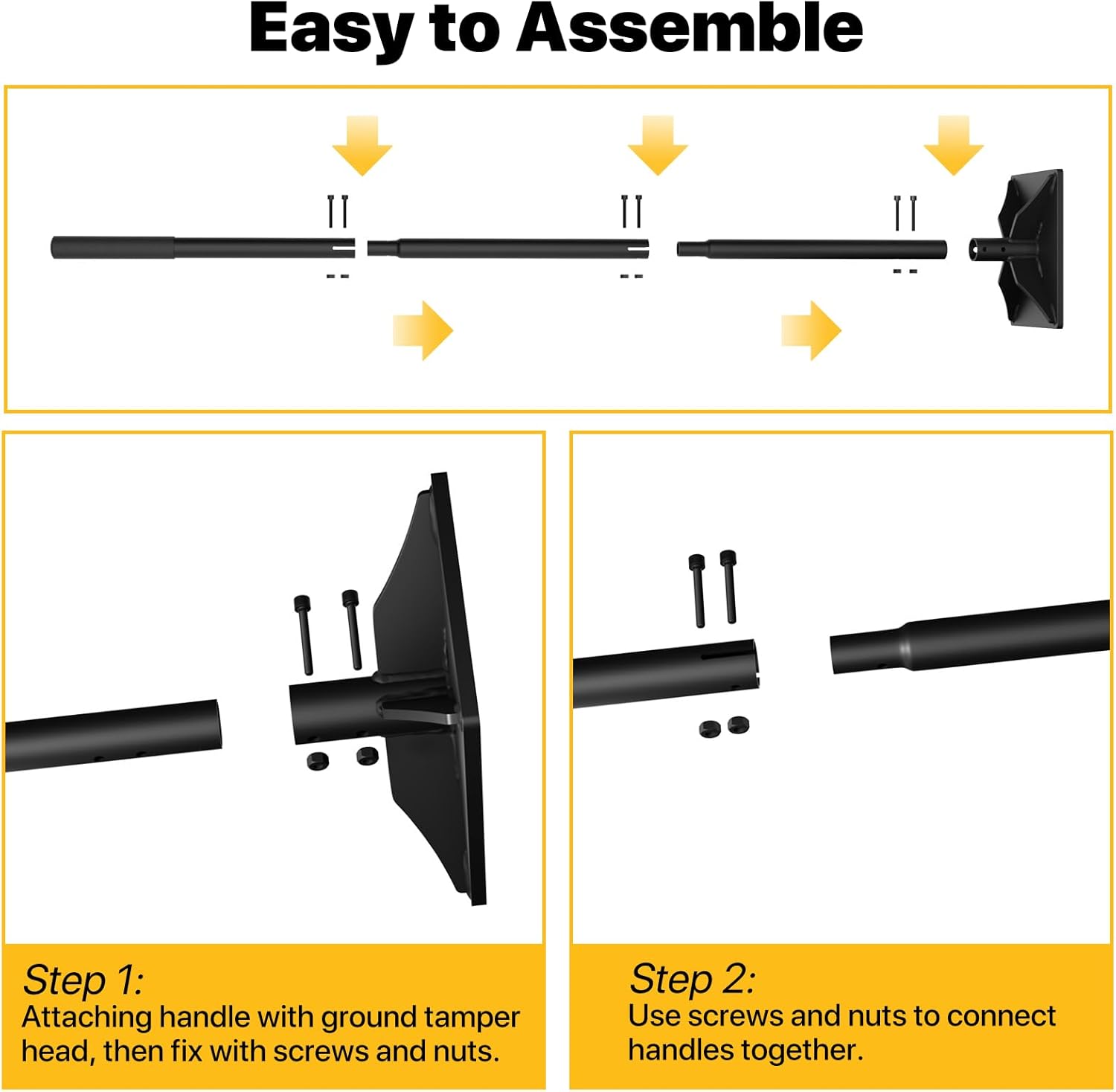 Easy to Assemble

Step 1:
Attaching handle with ground tamper head, then fix with screws and nuts.

Step 2:
Use screws and nuts to connect handles together.