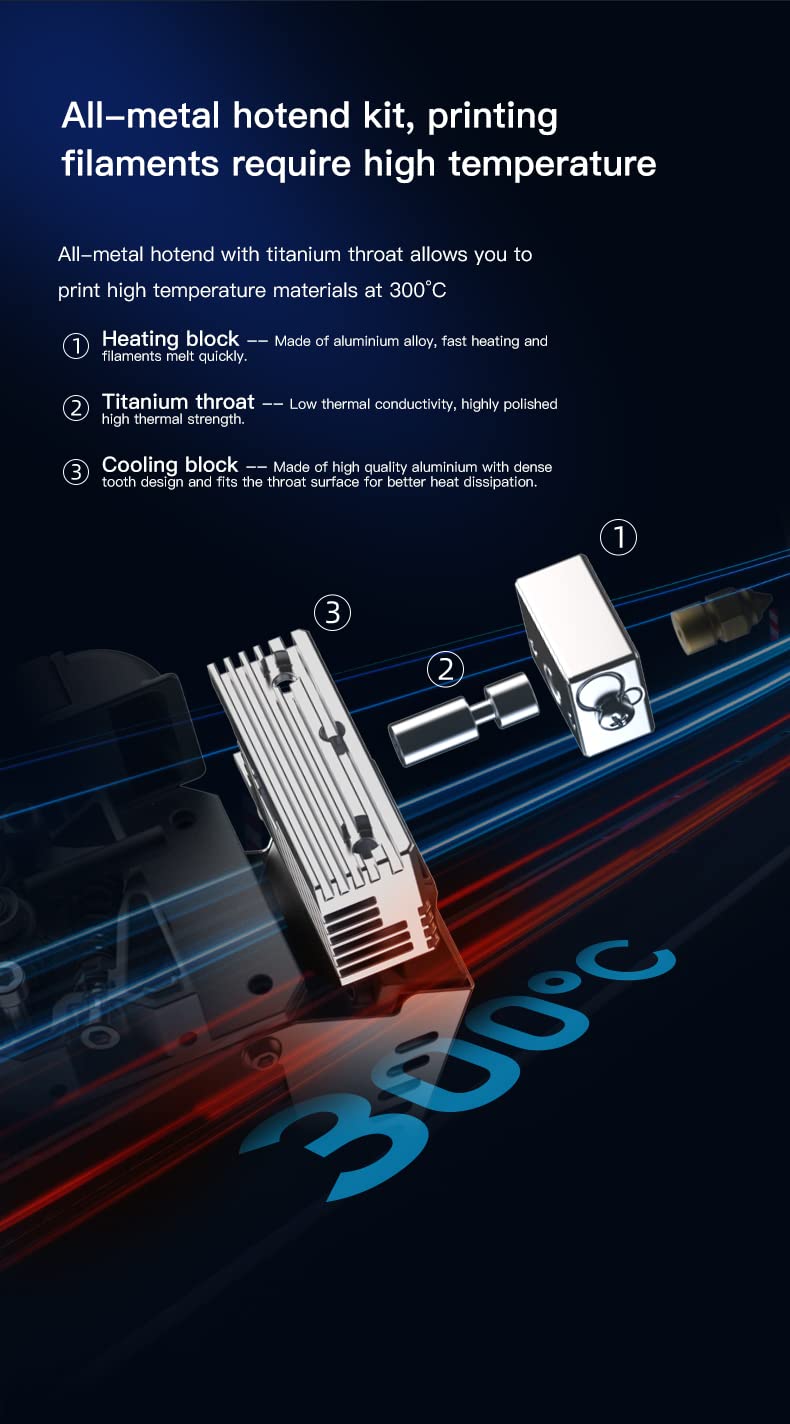 All–metal hotend kit, printing filaments require high temperature

All–metal hotend with titanium throat allows you to print high temperature materials at 300°C

① Heating block –– Made of aluminium alloy, fast heating and filaments melt quickly.

② Titanium throat –– Low thermal conductivity, highly polished high thermal strength.

③ Cooling block –– Made of high quality aluminium with dense tooth design and fits the throat surface for better heat dissipation.

①

③

②

300°C