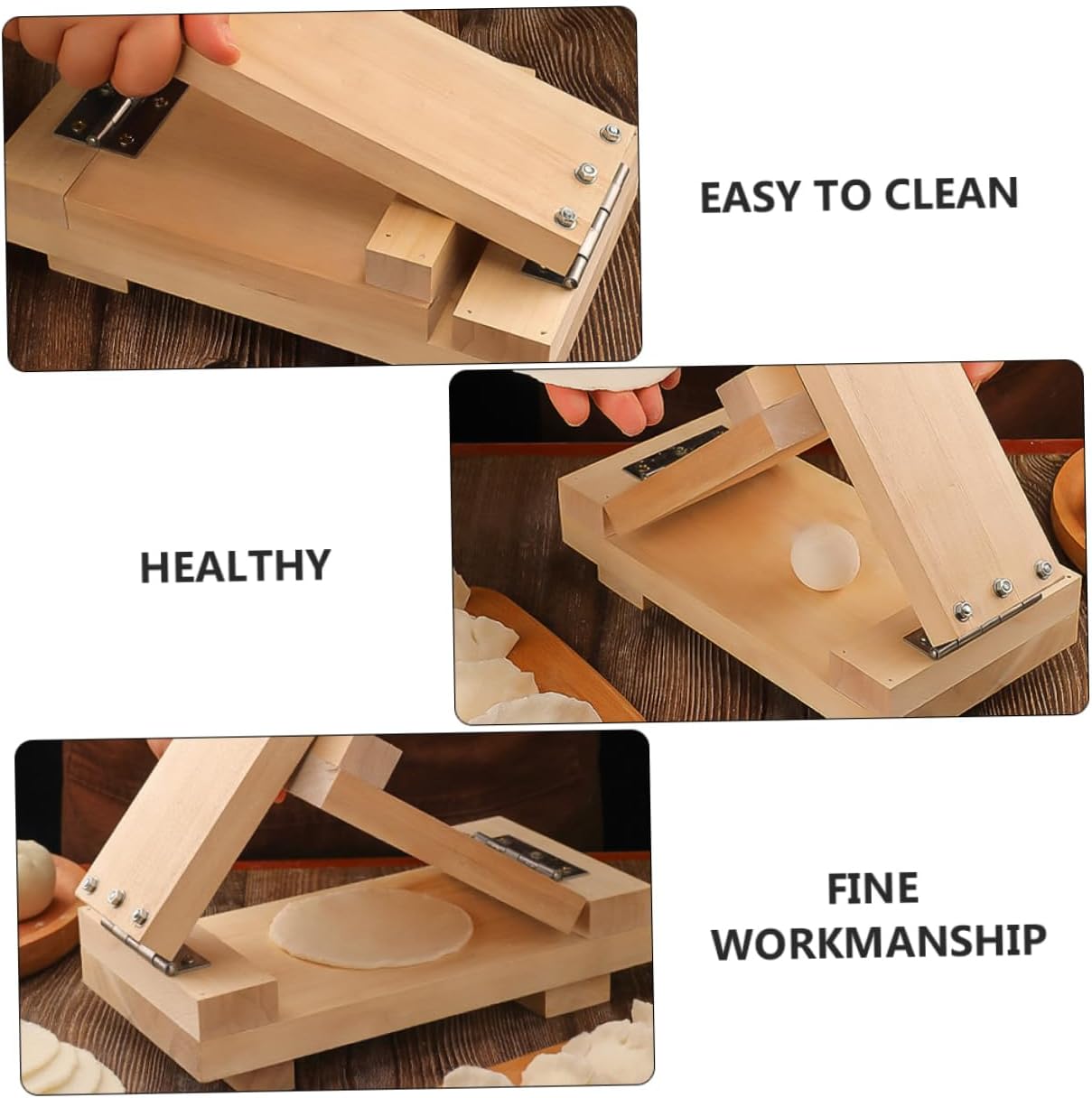 EASY TO CLEAN

HEALTHY

FINE WORKMANSHIP