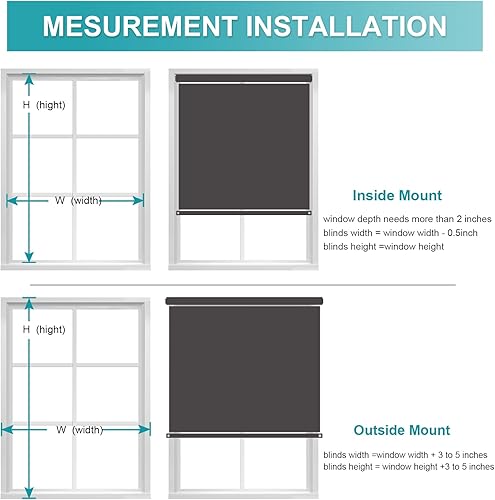 MESUREMENT INSTALLATION

H (hight)

W (width)

Inside Mount

window depth needs more than 2 inches
blinds width = window width - 0.5inch
blinds height =window height

H (hight)

W (width)

Outside Mount

blinds width =window width + 3 to 5 inches
blinds height = window height +3 to 5 inches